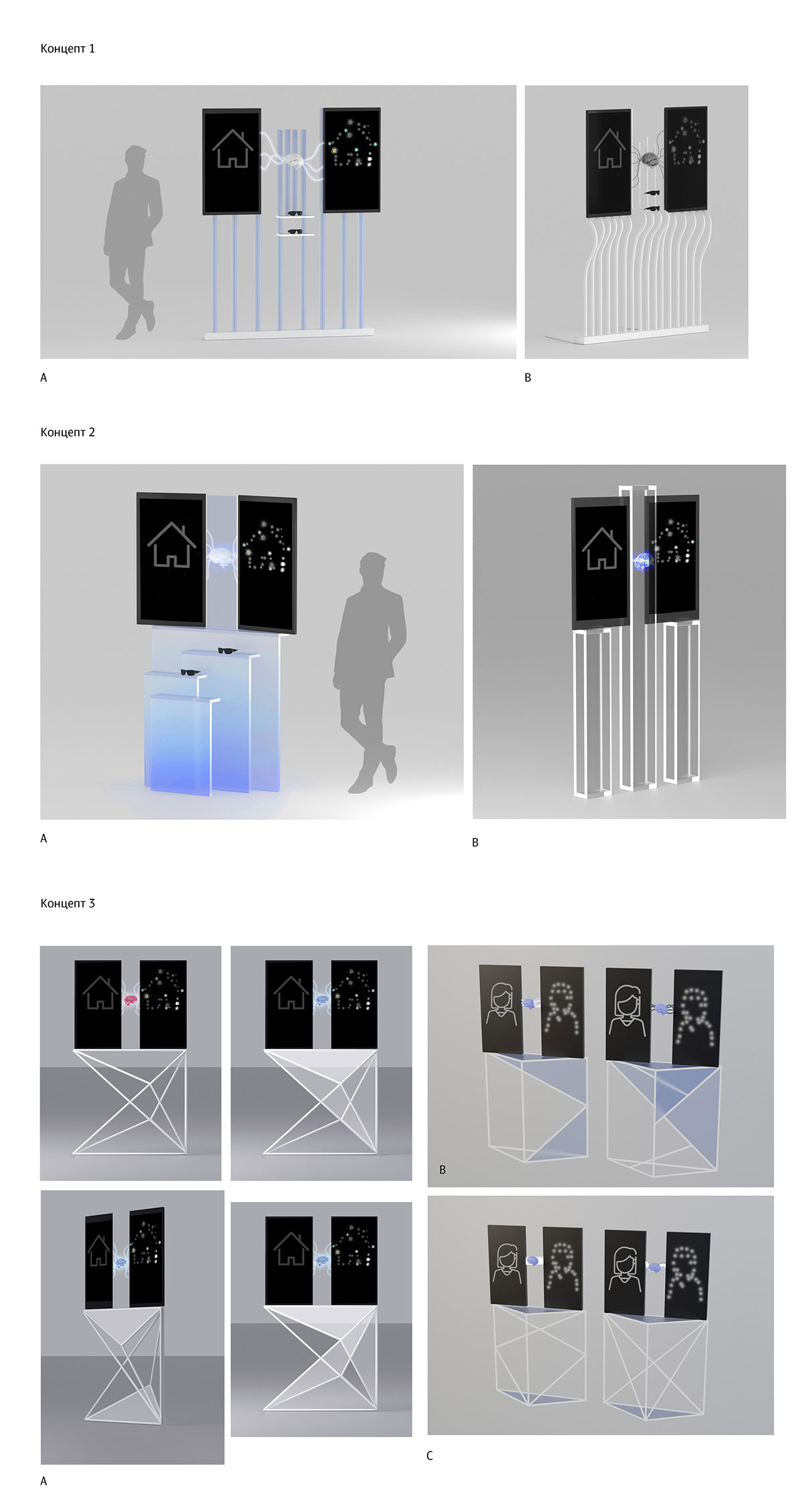 Концепт 1

A

B

Концепт 2

A

B

Концепт 3

B

C

A