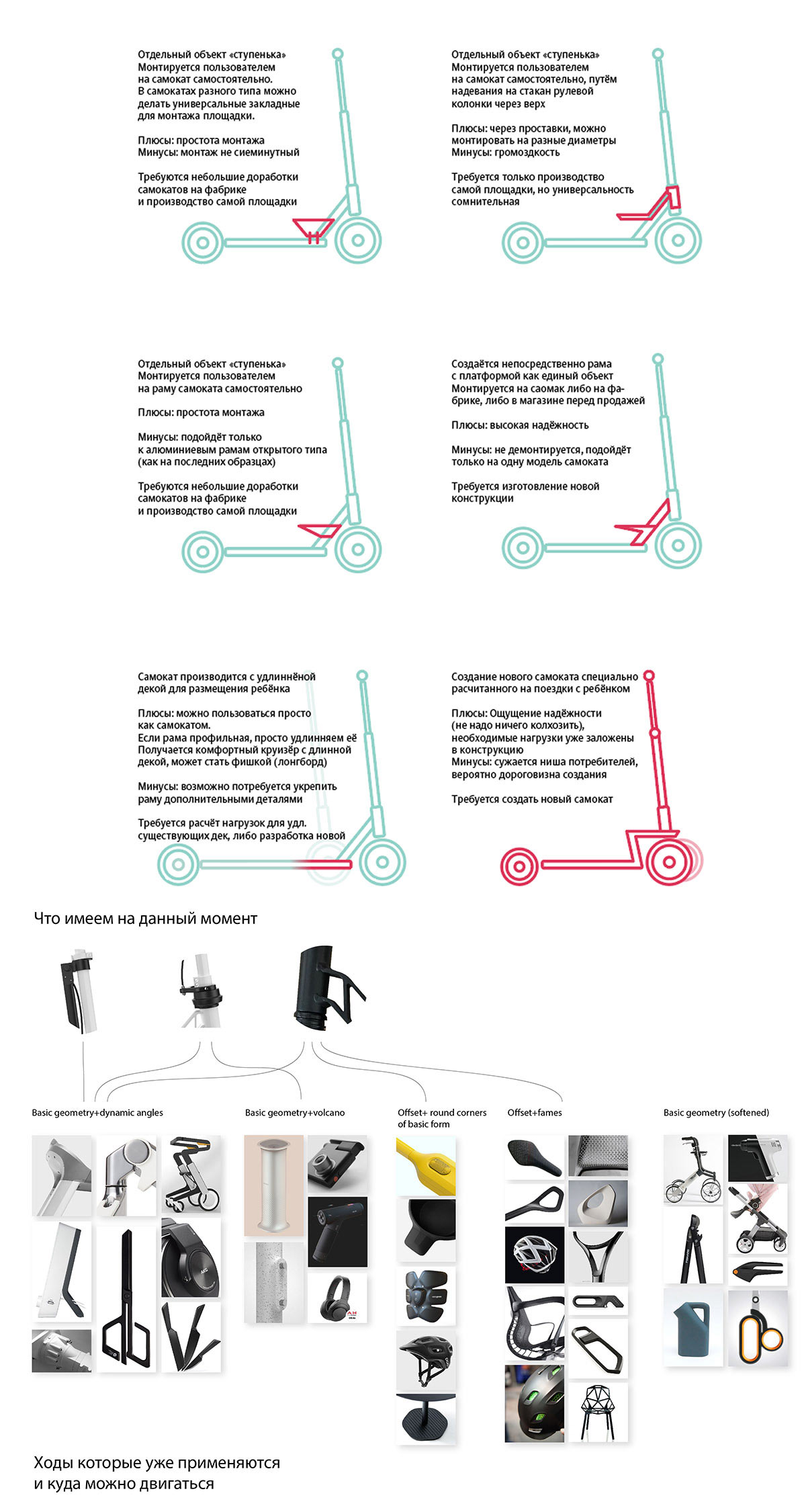 Отдельный объект «ступенька»
Монтируется пользователем на самокат самостоятельно. В самокатах разного типа можно делать универсальные закладные для монтажа площадки.

Плюсы: простота монтажа
Минусы: монтаж не сиеминутный

Требуются небольшие доработки самокатов на фабрике и производство самой площадки

Отдельный объект «ступенька»
Монтируется пользователем на самокат самостоятельно, путём надевания на стакан рулевой колонки через верх

Плюсы: через проставки, можно монтировать на разные диаметры
Минусы: громоздкость

Требуется только производство самой площадки, но универсальность сомнительная

Отдельный объект «ступенька»
Монтируется пользователем на раму самоката самостоятельно

Плюсы: простота монтажа

Минусы: подойдёт только к алюминиевым рамам открытого типа (как на последних образцах)

Требуются небольшие доработки самокатов на фабрике и производство самой площадки

Создаётся непосредственно рама с платформой как единый объект
Монтируется на саомак либо на фабрике, либо в магазине перед продажей

Плюсы: высокая надёжность

Минусы: не демонтируется, подойдёт только на одну модель самоката

Требуется изготовление новой конструкции

Самокат производится с удлиннёной декой для размещения ребёнка

Плюсы: можно пользоваться просто как самокатом.
Если рама профильная, просто удлинняем её
Получается комфортный круизёр с длинной декой, может стать фишкой (лонгборд)

Минусы: возможно потребуется укрепить раму дополнительными деталями

Требуется расчёт нагрузок для удл. существующих дек, либо разработка новой

Создание нового самоката специально расчитанного на поездки с ребёнком

Плюсы: Ощущение надёжности (не надо ничего колхозить), необходимые нагрузки уже заложены в конструкцию
Минусы: сужается ниша потребителей, вероятно дороговизна создания

Требуется создать новый самокат

Что имеем на данный момент

Basic geometry+dynamic angles

Basic geometry+volcano

Offset+ round corners of basic form

Offset+fames

Basic geometry (softened)

Ходы которые уже применяются и куда можно двигаться