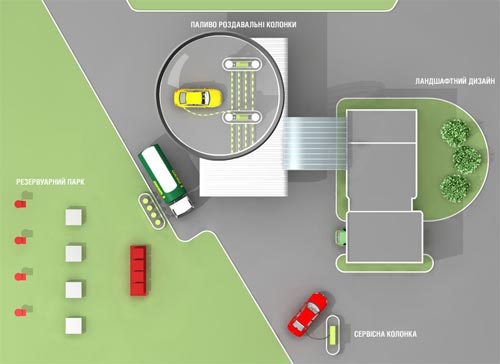 ПАЛИВО РОЗДАВАЛЬНІ КОЛОНКИ

ЛАНДШАФТНИЙ ДИЗАЙН

РЕЗЕРВУАРНИЙ ПАРК

СЕРВІСНА КОЛОНКА