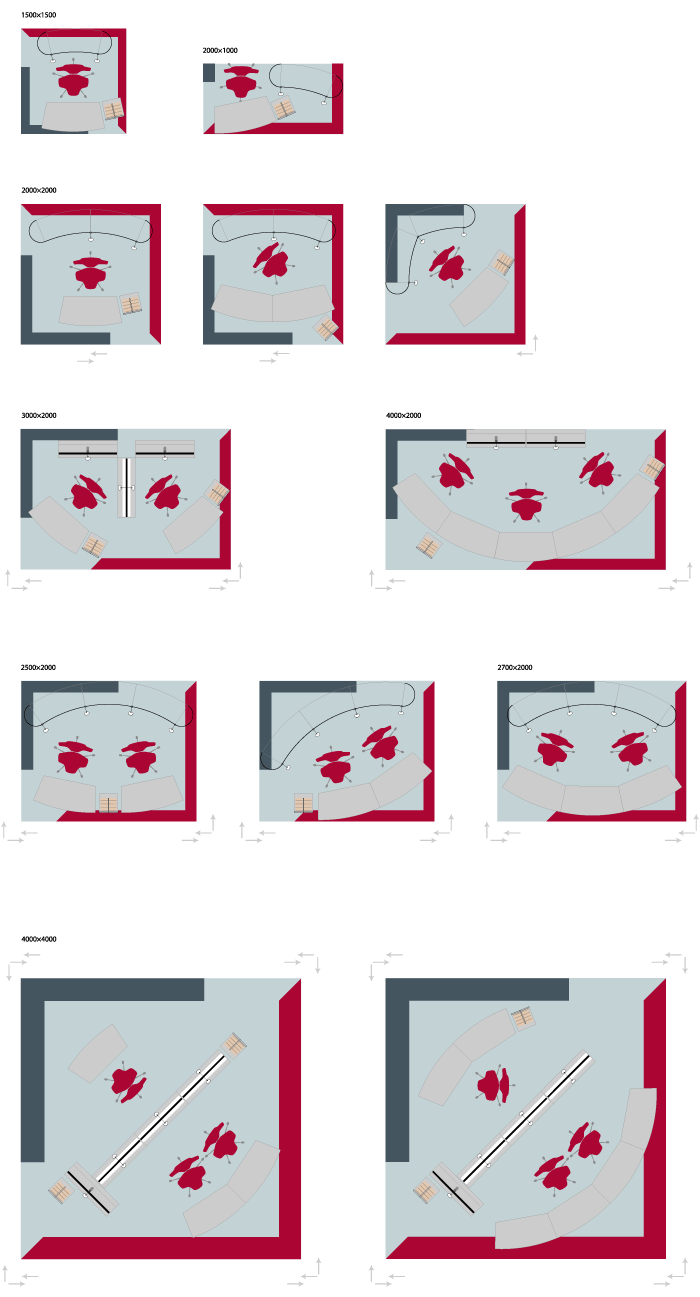 1500×1500

2000×1000

2000×2000

3000×2000

4000×2000

2500×2000

2700×2000

4000×4000