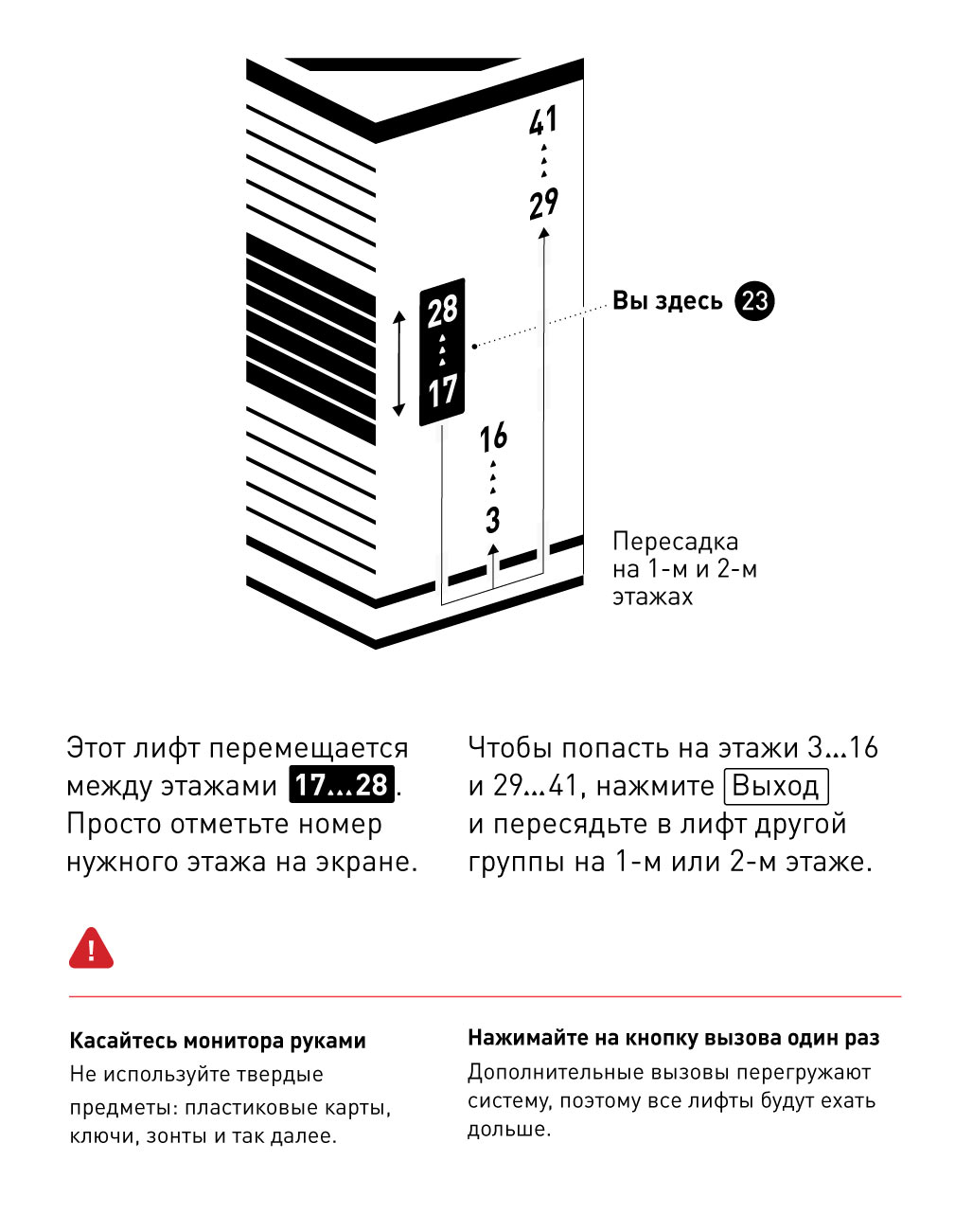 41

29

28

17

16

3

Вы здесь 23

Пересадка на 1-м и 2-м этажах

Этот лифт перемещается между этажами 17...28. Просто отметьте номер нужного этажа на экране.

Чтобы попасть на этажи 3...16 и 29...41, нажмите Выход и пересядьте в лифт другой группы на 1-м или 2-м этаже.

!

Касайтесь монитора руками
Не используйте твердые предметы: пластиковые карты, ключи, зонты и так далее.

Нажимайте на кнопку вызова один раз
Дополнительные вызовы перегружают систему, поэтому все лифты будут ехать дольше.