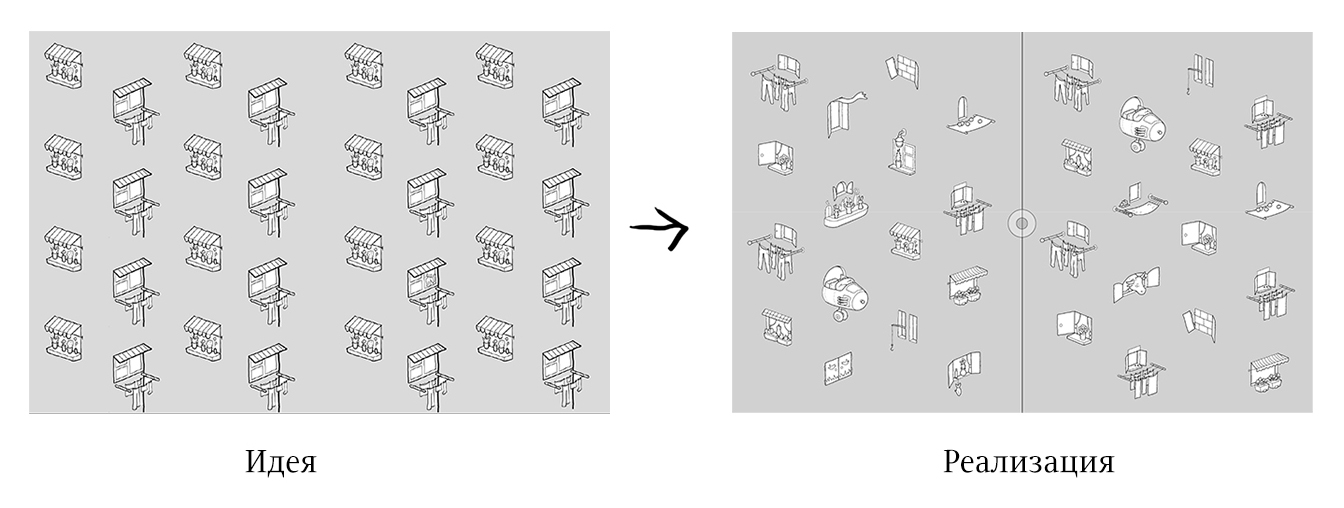 Идея

Реализация