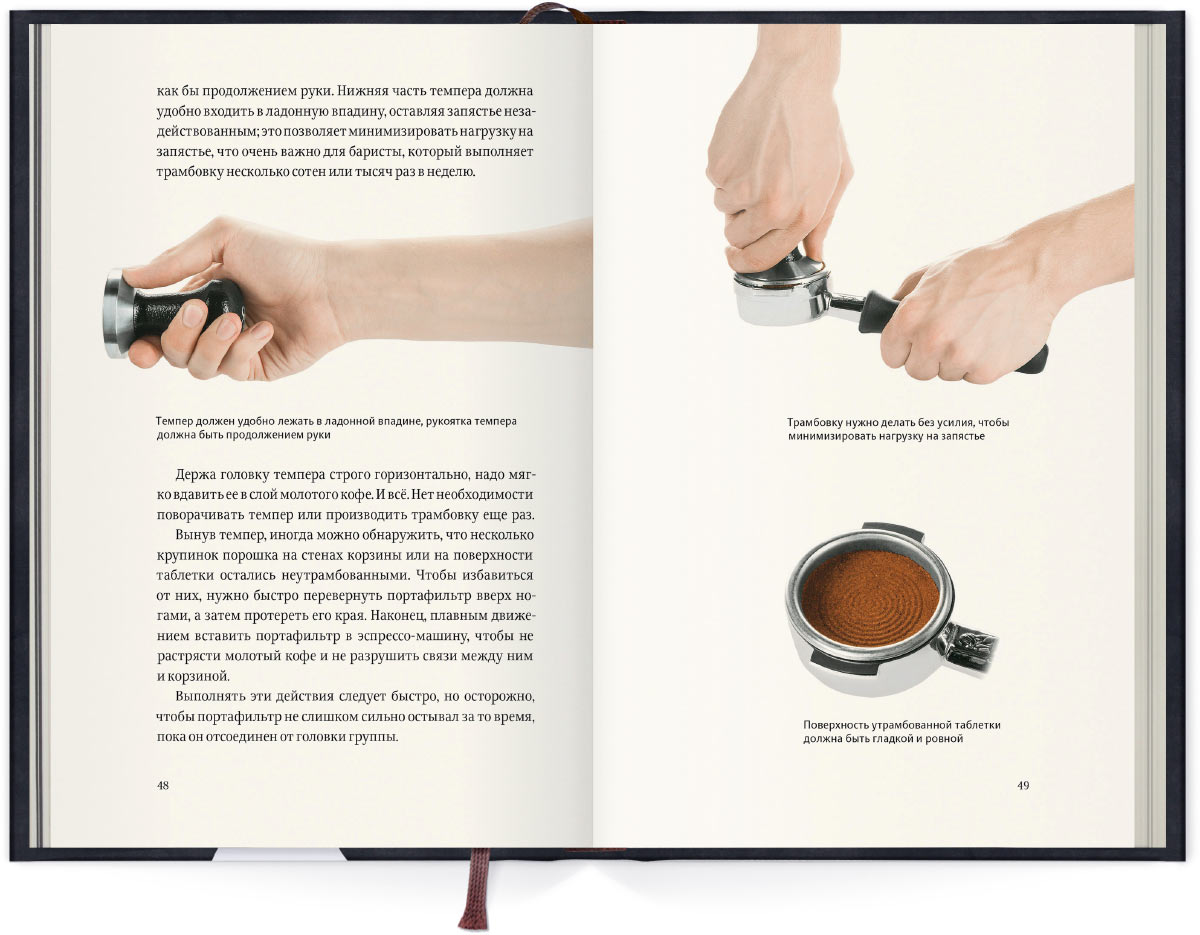 как бы продолжением руки. Нижняя часть темпера должна удобно входить в ладонную впадину, оставляя запястье незадействованным; это позволяет минимизировать нагрузку на запястье, что очень важно для баристы, который выполняет трамбовку несколько сотен или тысяч раз в неделю.

Темпер должен удобно лежать в ладонной впадине, рукоятка темпера должна быть продолжением руки

Держа головку темпера строго горизонтально, надо мягко вдавить ее в слой молотого кофе. И всё. Нет необходимости поворачивать темпер или производить трамбовку еще раз.

Вынув темпер, иногда можно обнаружить, что несколько крупинок порошка на стенах корзины или на поверхности таблетки остались неутрамбованными. Чтобы избавиться от них, нужно быстро перевернуть портафильтр вверх ногами, а затем протереть его края. Наконец, плавным движением вставить портафильтр в эспрессо-машину, чтобы не растрясти молотый кофе и не разрушить связи между ним и корзиной.

Выполнять эти действия следует быстро, но осторожно, чтобы портафильтр не слишком сильно остывал за то время, пока он отсоединен от головки группы.

48

Трамбовку нужно делать без усилия, чтобы минимизировать нагрузку на запястье

Поверхность утрамбованной таблетки должна быть гладкой и ровной

49