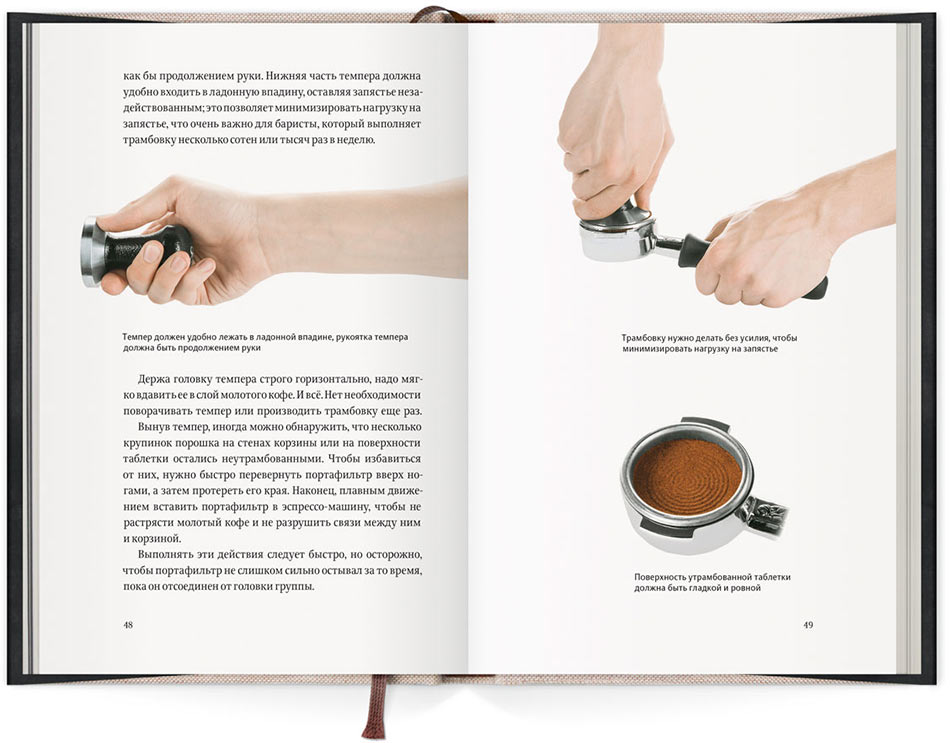 как бы продолжением руки. Нижняя часть темпера должна удобно входить в ладонную впадину, оставляя запястье незадействованным; это позволяет минимизировать нагрузку на запястье, что очень важно для баристы, который выполняет трамбовку несколько сотен или тысяч раз в неделю.

Темпер должен удобно лежать в ладонной впадине, рукоятка темпера должна быть продолжением руки

Держа головку темпера строго горизонтально, надо мягко вдавить ее в слой молотого кофе. И всё. Нет необходимости поворачивать темпер или производить трамбовку еще раз.

Вынув темпер, иногда можно обнаружить, что несколько крупинок порошка на стенах корзины или на поверхности таблетки остались неутрамбованными. Чтобы избавиться от них, нужно быстро перевернуть портафильтр вверх ногами, а затем протереть его края. Наконец, плавным движением вставить портафильтр в эспрессо-машину, чтобы не растрясти молотый кофе и не разрушить связи между ним и корзиной.

Выполнять эти действия следует быстро, но осторожно, чтобы портафильтр не слишком сильно остывал за то время, пока он отсоединен от головки группы.

48

Трамбовку нужно делать без усилия, чтобы минимизировать нагрузку на запястье

Поверхность утрамбованной таблетки должна быть гладкой и ровной

49