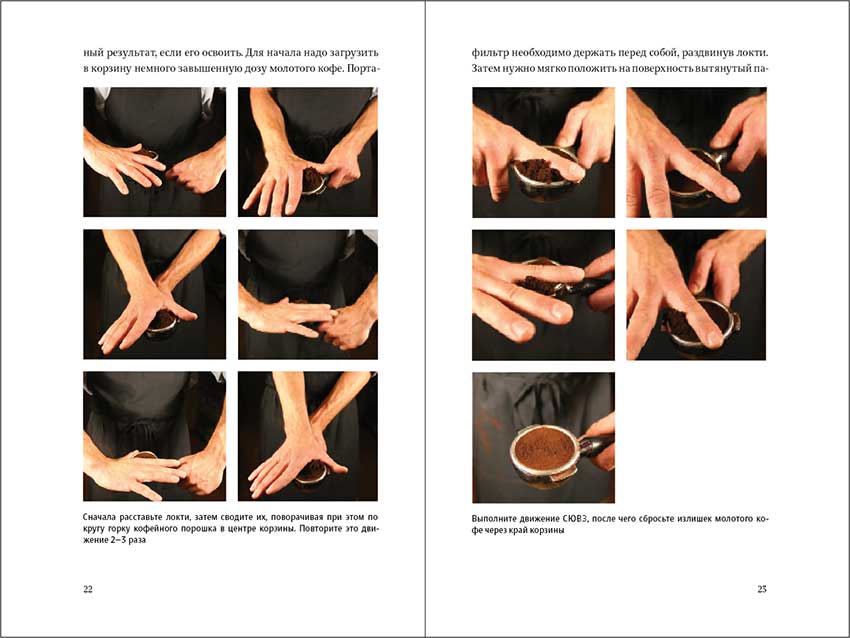 ный результат, если его освоить. Для начала надо загрузить в корзину немного завышенную дозу молотого кофе. Порта-

Сначала расставьте локти, затем сводите их, поворачивая при этом по кругу горку кофейного порошка в центре корзины. Повторите это движение 2–3 раза

22

фильтр необходимо держать перед собой, раздвинув локти. Затем нужно мягко положить на поверхность вытянутый па-

Выполните движение СЮВЗ, после чего сбросьте излишек молотого кофе через край корзины

23