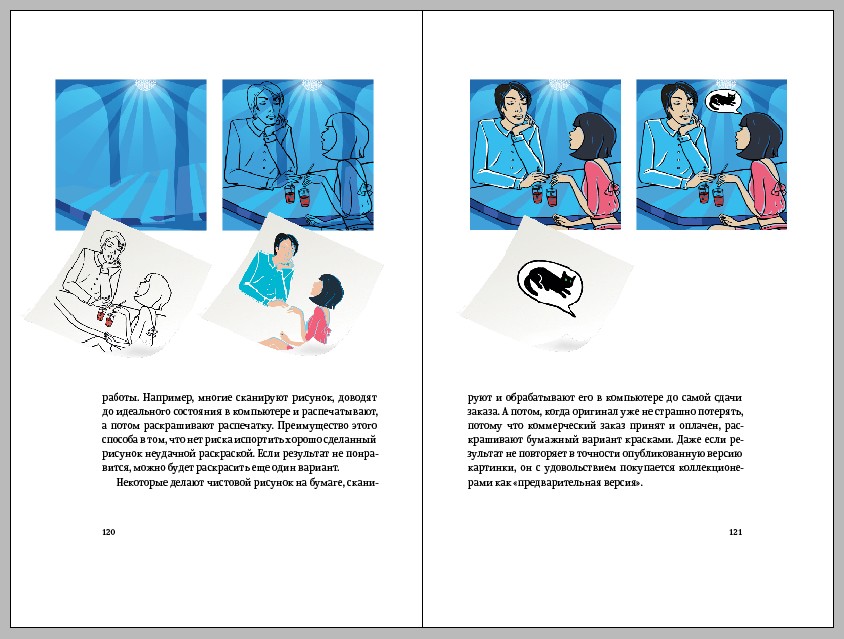 работы. Например, многие сканируют рисунок, доводят до идеального состояния в компьютере и распечатывают, а потом раскрашивают распечатку. Преимущество этого способа в том, что нет риска испортить хорошо сделанный рисунок неудачной раскраской. Если результат не понравится, можно будет раскрасить еще один вариант.

Некоторые делают чистовой рисунок на бумаге, сканируют и обрабатывают его в компьютере до самой сдачи заказа. А потом, когда оригинал уже не страшно потерять, потому что коммерческий заказ принят и оплачен, раскрашивают бумажный вариант красками. Даже если результат не повторяет в точности опубликованную версию картинки, он с удовольствием покупается коллекционерами как «предварительная версия».

120

121