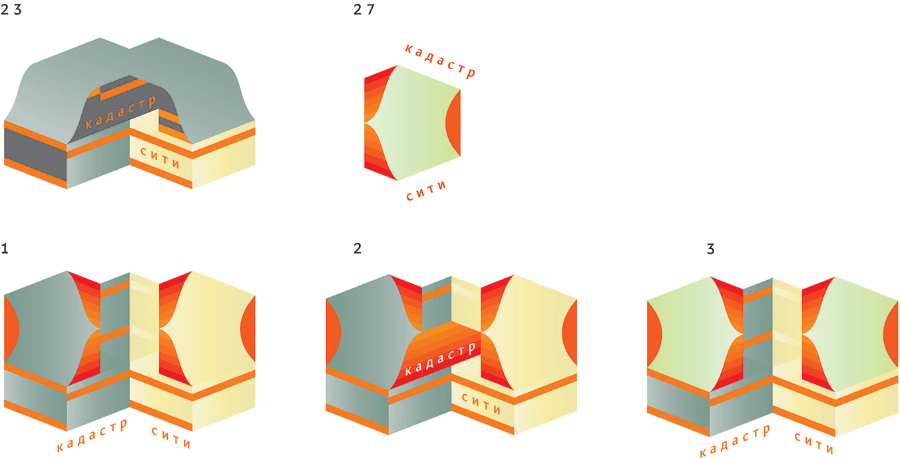 2 3

кадастр

сити

2 7

кадастр

сити

1

кадастр сити

2

кадастр

сити

3

кадастр сити