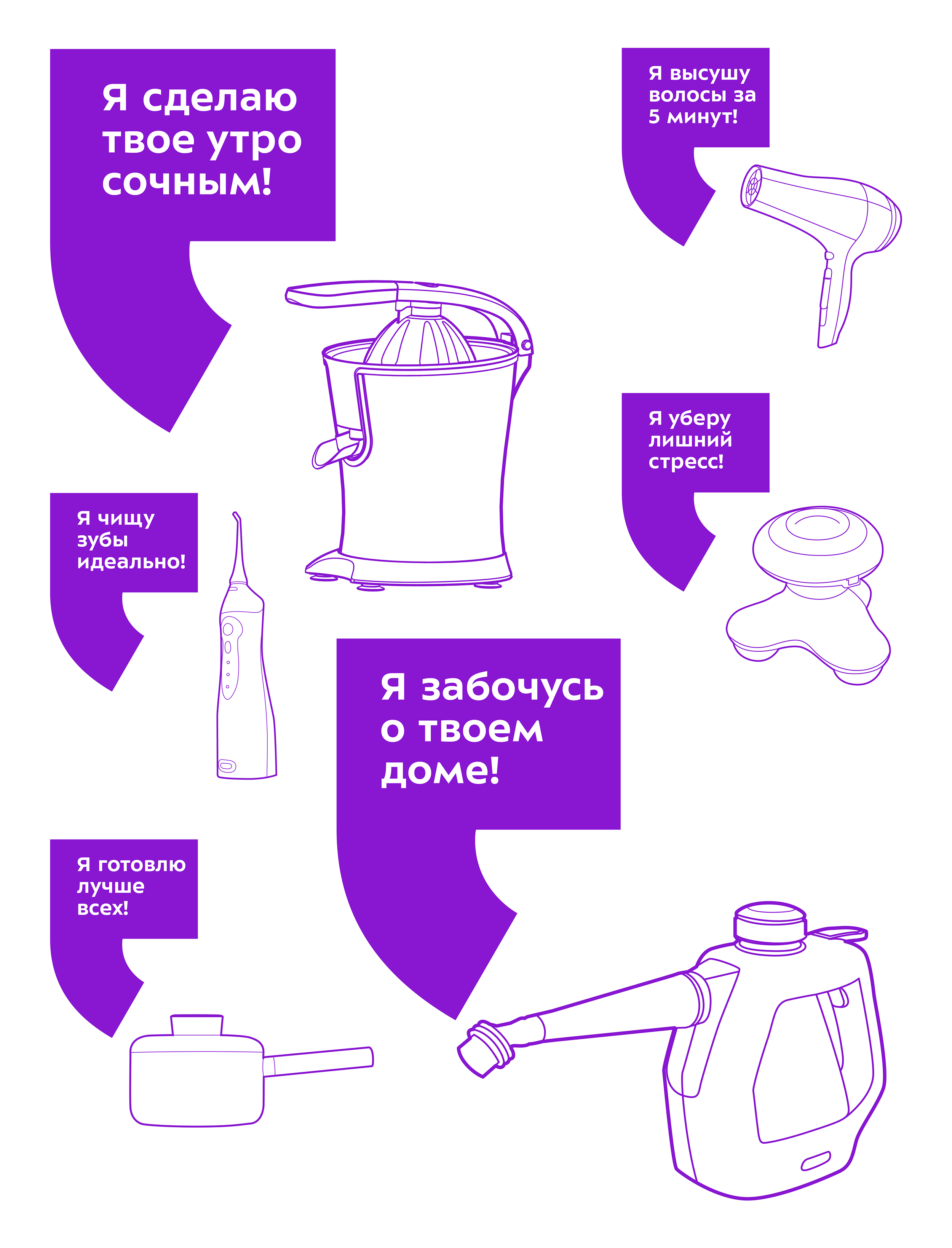 Я сделаю твое утро сочным!

Я высушу волосы за 5 минут!

Я уберу лишний стресс!

Я чищу зубы идеально!

Я забочусь о твоем доме!

Я готовлю лучше всех!