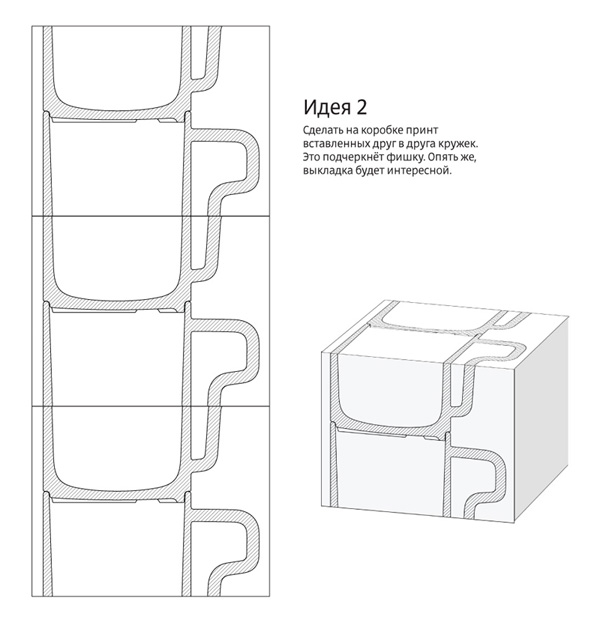 Идея 2

Сделать на коробке принт вставленных друг в друга кружек. Это подчеркнёт фишку. Опять же, выкладка будет интересной.