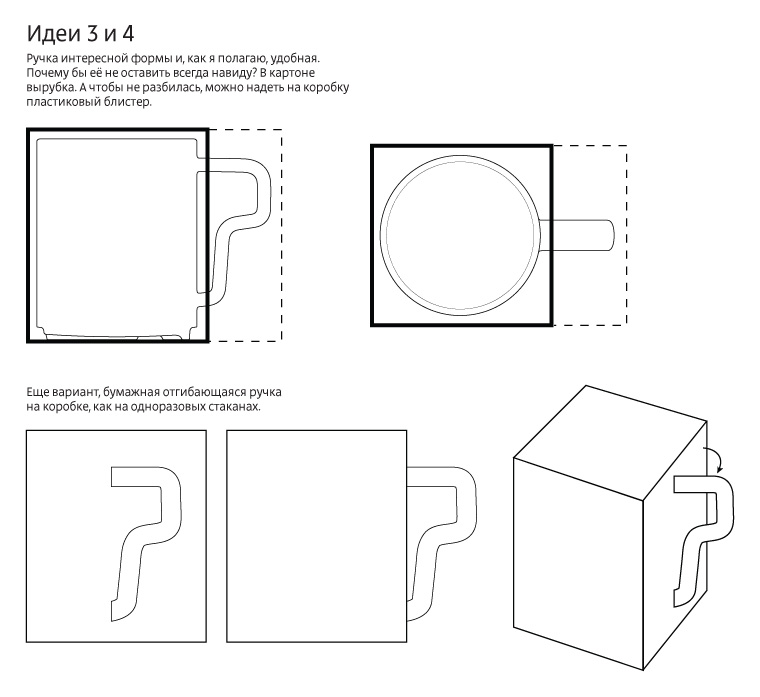 Идеи 3 и 4

Ручка интересной формы и, как я полагаю, удобная. Почему бы её не оставить всегда навиду? В картоне вырубка. А чтобы не разбилась, можно надеть на коробку пластиковый блистер.

Еще вариант, бумажная отгибающаяся ручка на коробке, как на одноразовых стаканах.