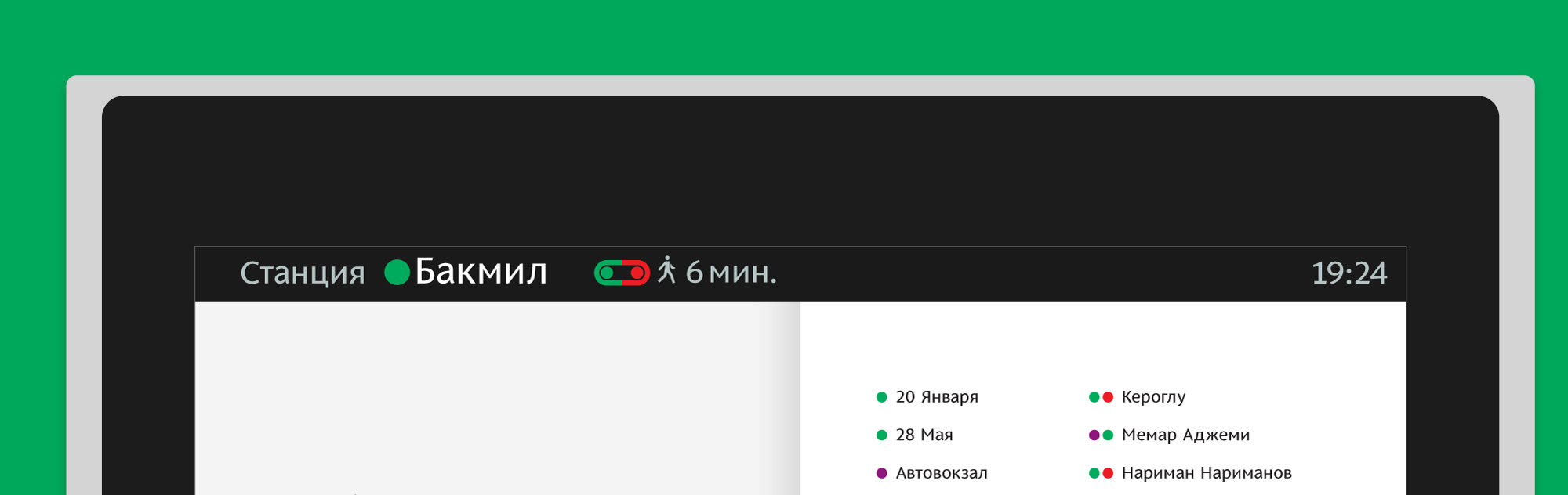 Станция Бакмил 6 мин. 19:24

20 Января
28 Мая
Автовокзал

Кероглу
Мемар Аджеми
Нариман Нариманов