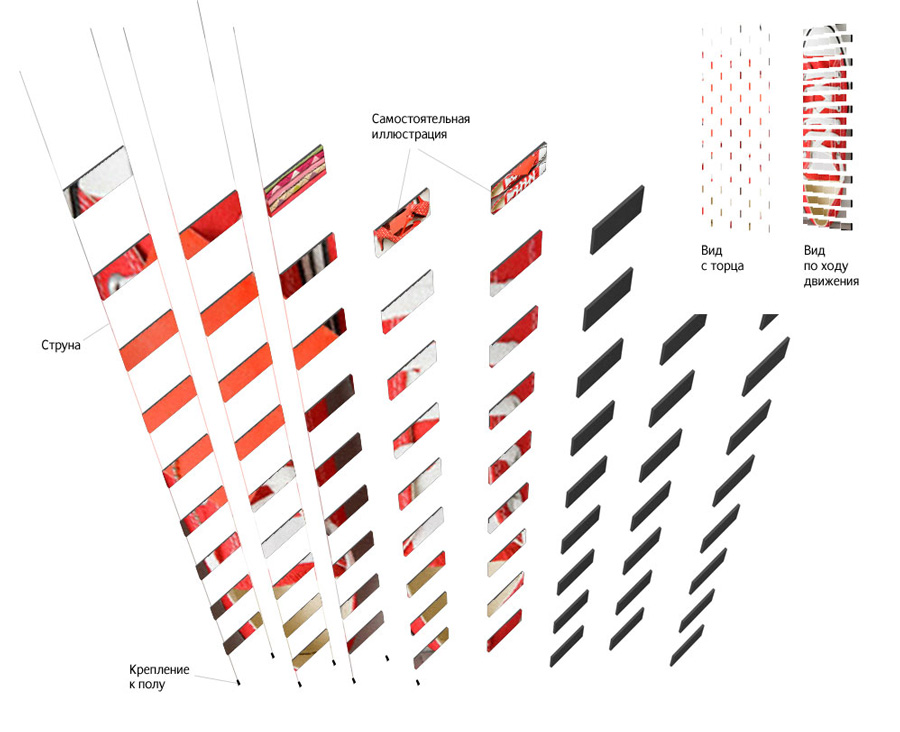 Самостоятельная иллюстрация

Вид с торца

Вид по ходу движения

Струна

Крепление к полу