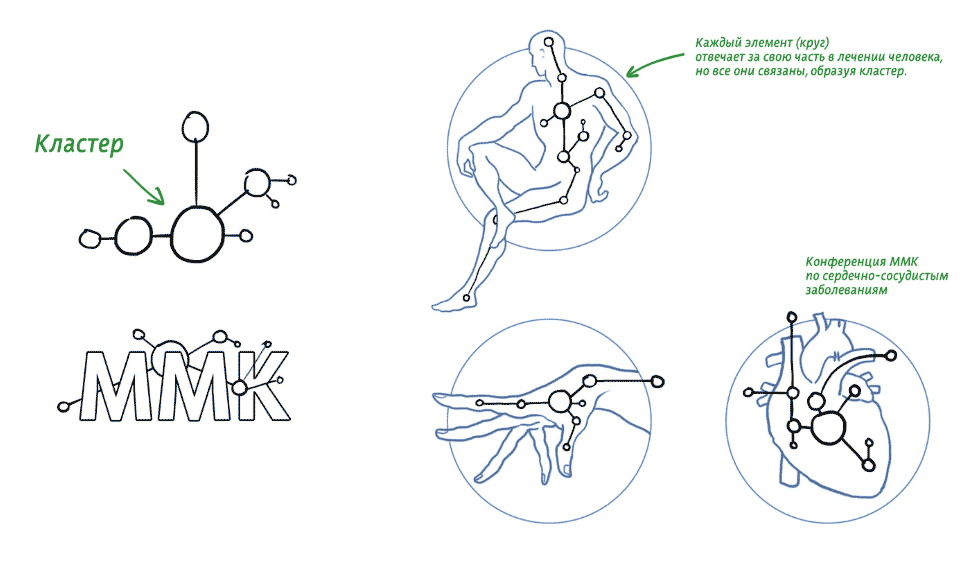 Кластер

ММК

Каждый элемент (круг) отвечает за свою часть в лечении человека, но все они связаны, образуя кластер.

Конференция ММК по сердечно-сосудистым заболеваниям