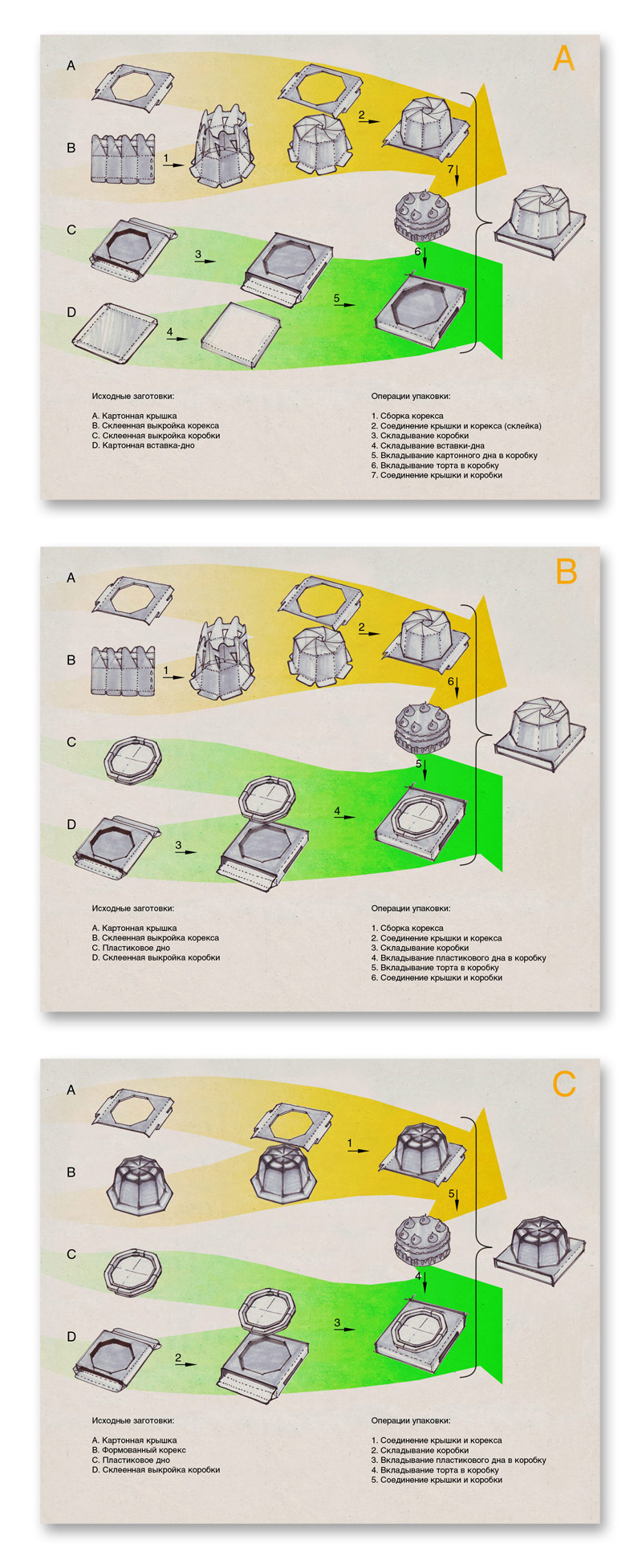 A

A

B

1

2

7

C

3

6

D

4

5

Исходные заготовки:

A. Картонная крышка
B. Склеенная выкройка корекса
C. Склеенная выкройка коробки
D. Картонная вставка-дно

Операции упаковки:

1. Сборка корекса
2. Соединение крышки и корекса (склейка)
3. Складывание коробки
4. Складывание вставки-дна
5. Вкладывание картонного дна в коробку
6. Вкладывание торта в коробку
7. Соединение крышки и коробки

B

A

B

1

2

6

C

5

D

3

4

Исходные заготовки:

A. Картонная крышка
B. Склеенная выкройка корекса
C. Пластиковое дно
D. Склеенная выкройка коробки

Операции упаковки:

1. Сборка корекса
2. Соединение крышки и корекса
3. Складывание коробки
4. Вкладывание пластикового дна в коробку
5. Вкладывание торта в коробку
6. Соединение крышки и коробки

C

A

B

1

5

C

4

D

2

3

Исходные заготовки:

A. Картонная крышка
B. Формованный корекс
C. Пластиковое дно
D. Склеенная выкройка коробки

Операции упаковки:

1. Соединение крышки и корекса
2. Складывание коробки
3. Вкладывание пластикового дна в коробку
4. Вкладывание торта в коробку
5. Соединение крышки и коробки