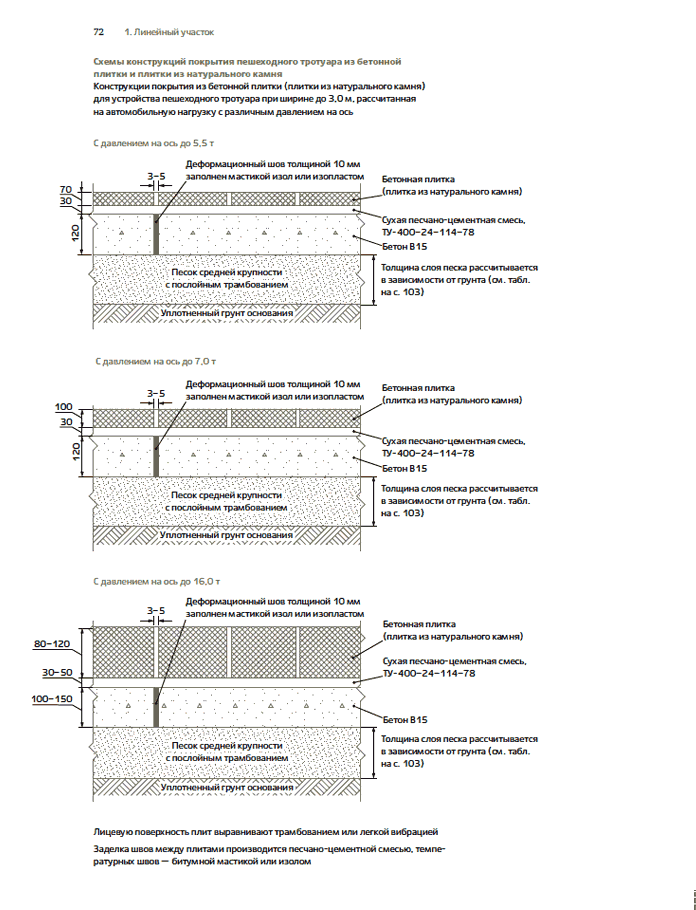 72 1. Линейный участок

Схемы конструкций покрытия пешеходного тротуара из бетонной плитки и плитки из натурального камня

Конструкции покрытия из бетонной плитки (плитки из натурального камня) для устройства пешеходного тротуара при ширине до 3,0 м, рассчитанная на автомобильную нагрузку с различным давлением на ось

С давлением на ось до 5,5 т

3–5

Деформационный шов толщиной 10 мм заполнен мастикой изол или изопластом

70
30
120

Бетонная плитка (плитка из натурального камня)

Сухая песчано-цементная смесь, ТУ-400-24-114-78

Бетон В15

Песок средней крупности с послойным трамбованием

Толщина слоя песка рассчитывается в зависимости от грунта (см. табл. на с. 103)

Уплотненный грунт основания

С давлением на ось до 7,0 т

3–5

Деформационный шов толщиной 10 мм заполнен мастикой изол или изопластом

100
30
120

Бетонная плитка (плитка из натурального камня)

Сухая песчано-цементная смесь, ТУ-400-24-114-78

Бетон В15

Песок средней крупности с послойным трамбованием

Толщина слоя песка рассчитывается в зависимости от грунта (см. табл. на с. 103)

Уплотненный грунт основания

С давлением на ось до 16,0 т

3–5

Деформационный шов толщиной 10 мм заполнен мастикой изол или изопластом

80–120
30–50
100–150

Бетонная плитка (плитка из натурального камня)

Сухая песчано-цементная смесь, ТУ-400-24-114-78

Бетон В15

Песок средней крупности с послойным трамбованием

Толщина слоя песка рассчитывается в зависимости от грунта (см. табл. на с. 103)

Уплотненный грунт основания

Лицевую поверхность плит выравнивают трамбованием или легкой вибрацией

Заделка швов между плитами производится песчано-цементной смесью, температурных швов — битумной мастикой или изолом