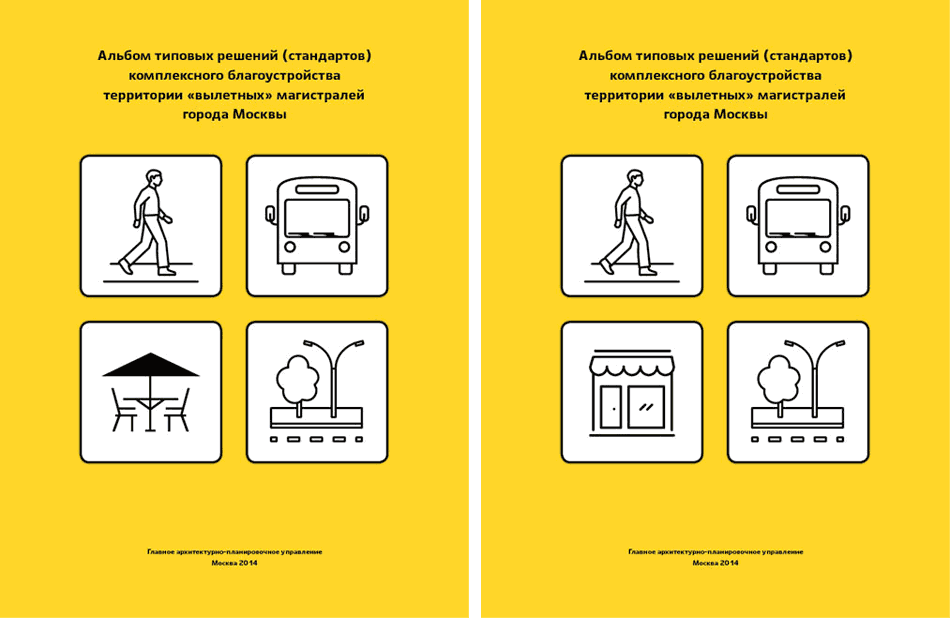 Альбом типовых решений (стандартов) комплексного благоустройства территории «вылетных» магистралей города Москвы

Главное архитектурно-планировочное управление
Москва 2014

Альбом типовых решений (стандартов) комплексного благоустройства территории «вылетных» магистралей города Москвы

Главное архитектурно-планировочное управление
Москва 2014