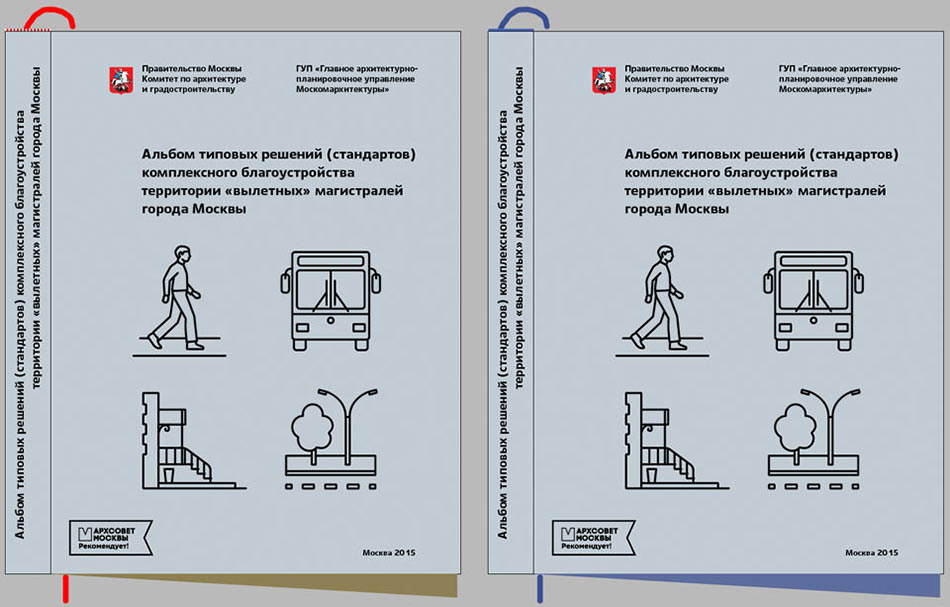 Альбом типовых решений (стандартов) комплексного благоустройства территории «вылетных» магистралей города Москвы

Правительство Москвы
Комитет по архитектуре и градостроительству

ГУП «Главное архитектурно-планировочное управление Москомархитектуры»

Альбом типовых решений (стандартов) комплексного благоустройства территории «вылетных» магистралей города Москвы

АРХСОВЕТ МОСКВЫ
Рекомендует!

Москва 2015

Альбом типовых решений (стандартов) комплексного благоустройства территории «вылетных» магистралей города Москвы

Правительство Москвы
Комитет по архитектуре и градостроительству

ГУП «Главное архитектурно-планировочное управление Москомархитектуры»

Альбом типовых решений (стандартов) комплексного благоустройства территории «вылетных» магистралей города Москвы

АРХСОВЕТ МОСКВЫ
Рекомендует!

Москва 2015