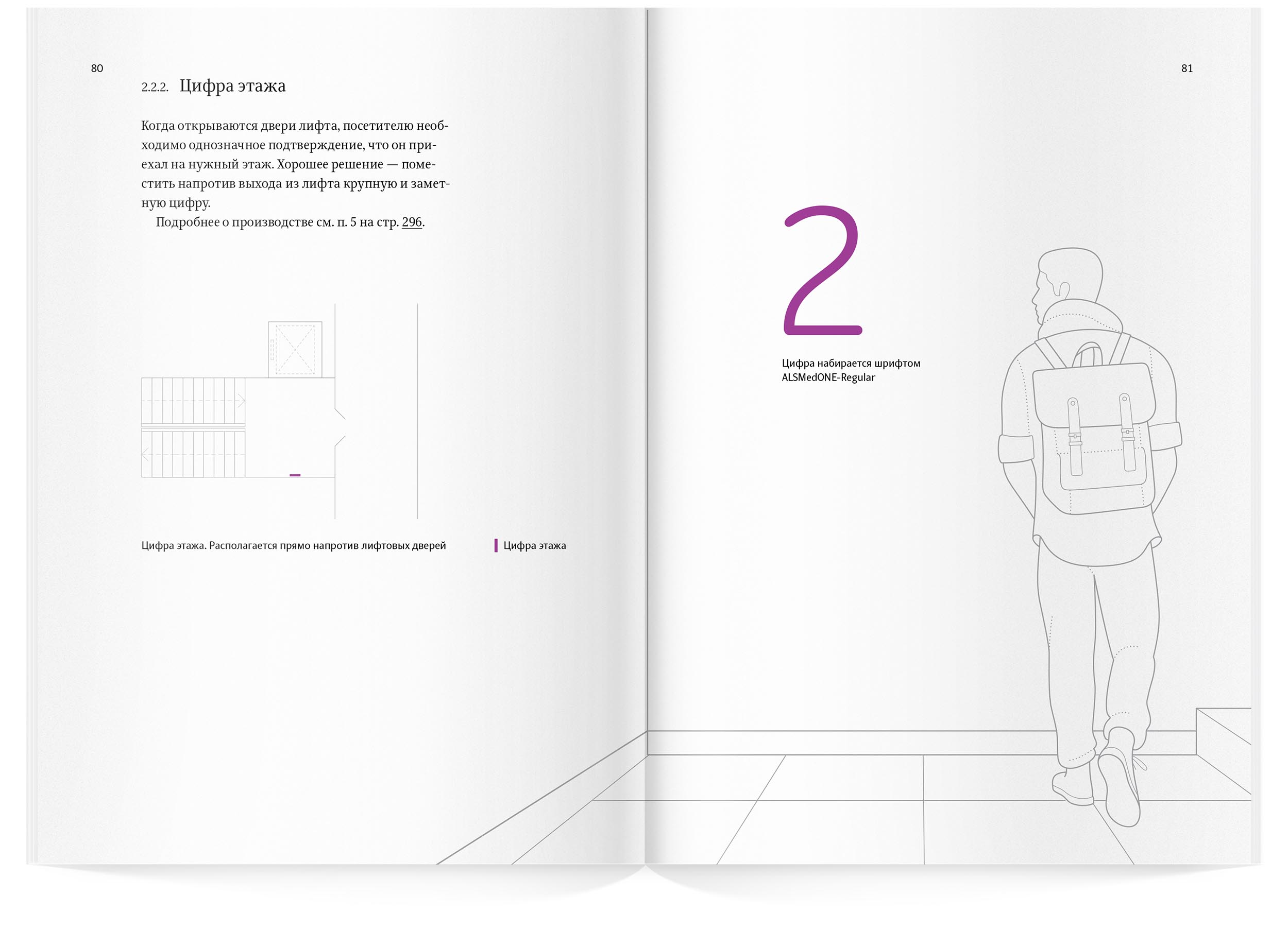 80

2.2.2. Цифра этажа

Когда открываются двери лифта, посетителю необходимо однозначное подтверждение, что он приехал на нужный этаж. Хорошее решение — поместить напротив выхода из лифта крупную и заметную цифру.

Подробнее о производстве см. п. 5 на стр. 296.

Цифра этажа. Располагается прямо напротив лифтовых дверей

Цифра этажа

81

2

Цифра набирается шрифтом ALSMedONE-Regular