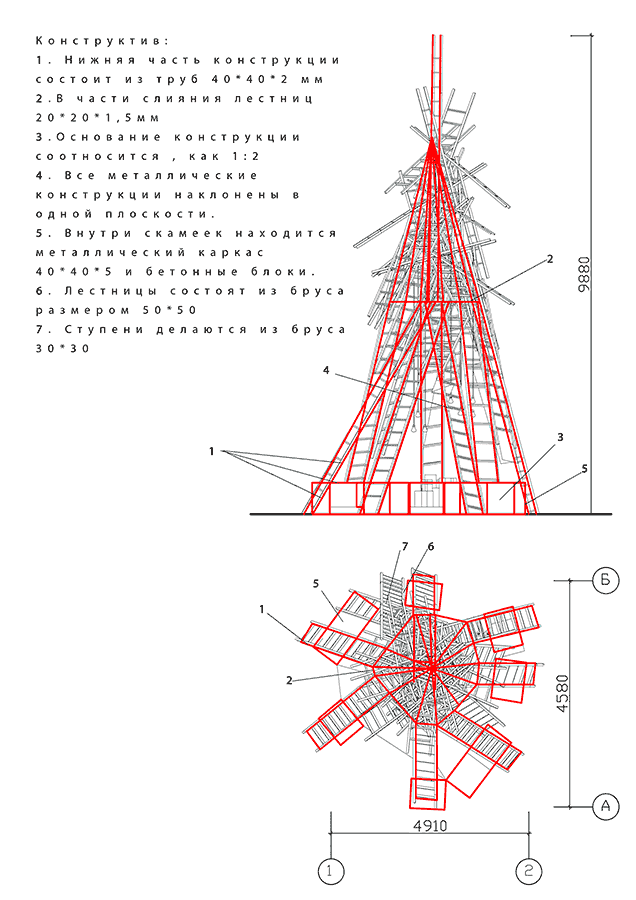 Конструктив:
1. Нижняя часть конструкции состоит из труб 40*40*2 мм
2.В части слияния лестниц 20*20*1,5мм
3.Основание конструкции соотносится , как 1:2
4. Все металлические конструкции наклонены в одной плоскости.
5. Внутри скамеек находится металлический каркас 40*40*5 и бетонные блоки.
6. Лестницы состоят из бруса размером 50*50
7. Ступени делаются из бруса 30*30

9880
2
4
1
3
5

7
6
5
1
2
Б
4580
А
4910
1
2