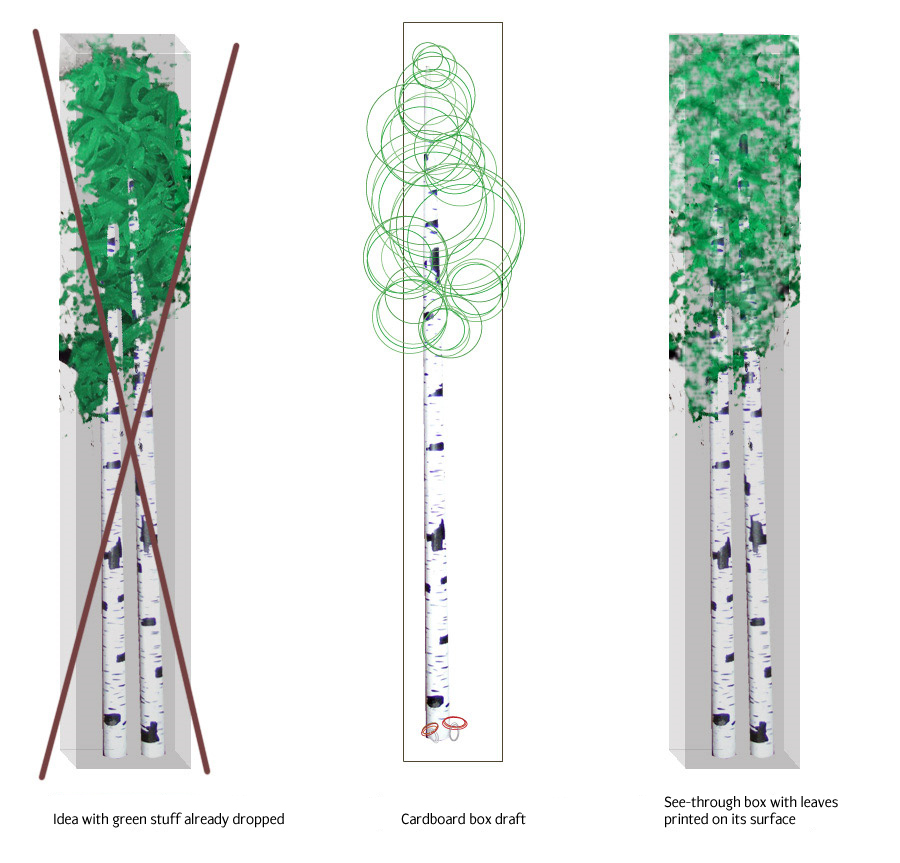 Idea with green stuff already dropped

Cardboard box draft

See-through box with leaves printed on its surface