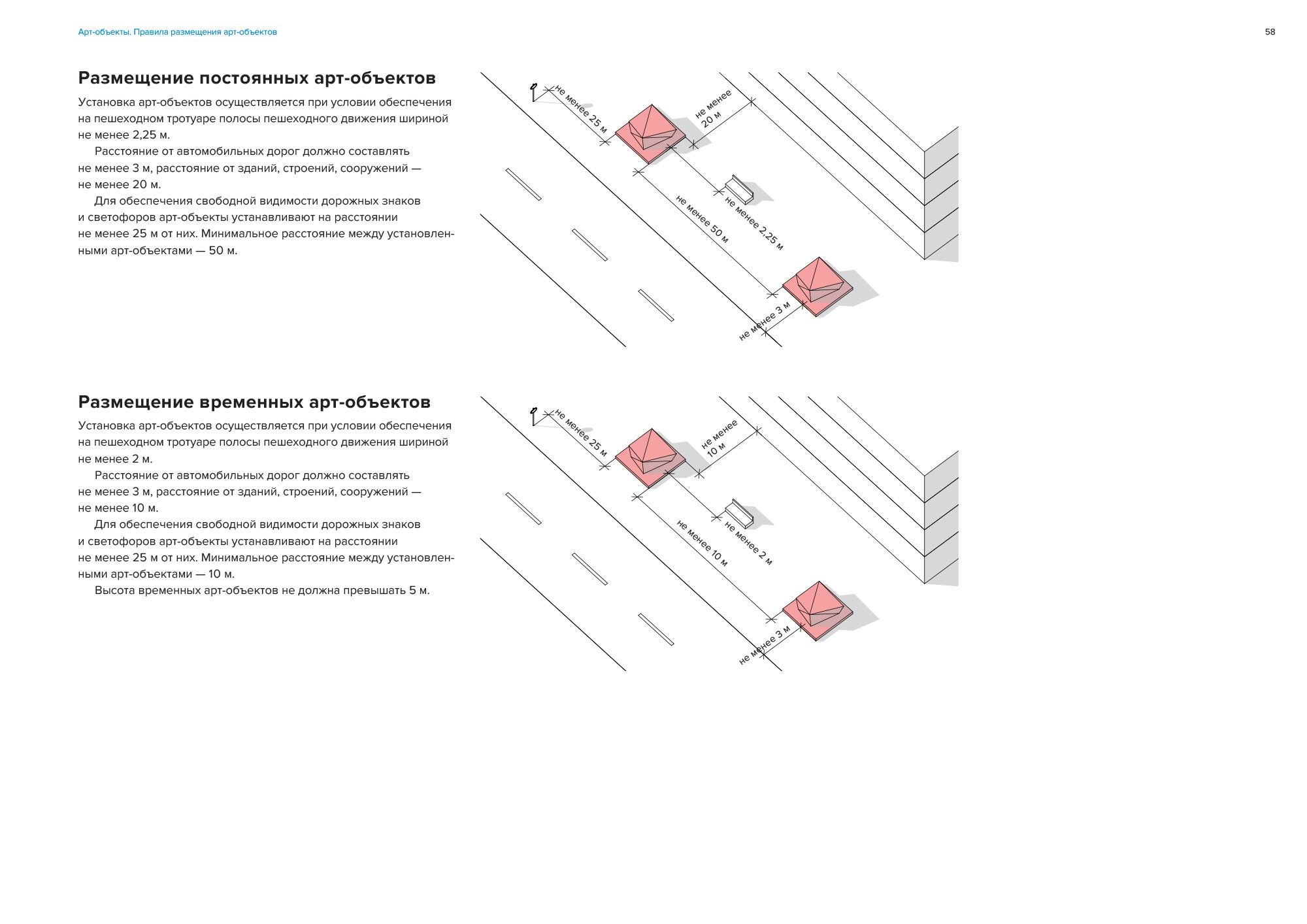 Арт-объекты. Правила размещения арт-объектов

58

Размещение постоянных арт-объектов

Установка арт-объектов осуществляется при условии обеспечения на пешеходном тротуаре полосы пешеходного движения шириной не менее 2,25 м.

Расстояние от автомобильных дорог должно составлять не менее 3 м, расстояние от зданий, строений, сооружений — не менее 20 м.

Для обеспечения свободной видимости дорожных знаков и светофоров арт-объекты устанавливают на расстоянии не менее 25 м от них. Минимальное расстояние между установленными арт-объектами — 50 м.

не менее 25 м

не менее 20 м

не менее 50 м

не менее 2,25 м

не менее 3 м

Размещение временных арт-объектов

Установка арт-объектов осуществляется при условии обеспечения на пешеходном тротуаре полосы пешеходного движения шириной не менее 2 м.

Расстояние от автомобильных дорог должно составлять не менее 3 м, расстояние от зданий, строений, сооружений — не менее 10 м.

Для обеспечения свободной видимости дорожных знаков и светофоров арт-объекты устанавливают на расстоянии не менее 25 м от них. Минимальное расстояние между установленными арт-объектами — 10 м.

Высота временных арт-объектов не должна превышать 5 м.

не менее 25 м

не менее 10 м

не менее 10 м

не менее 2 м

не менее 3 м