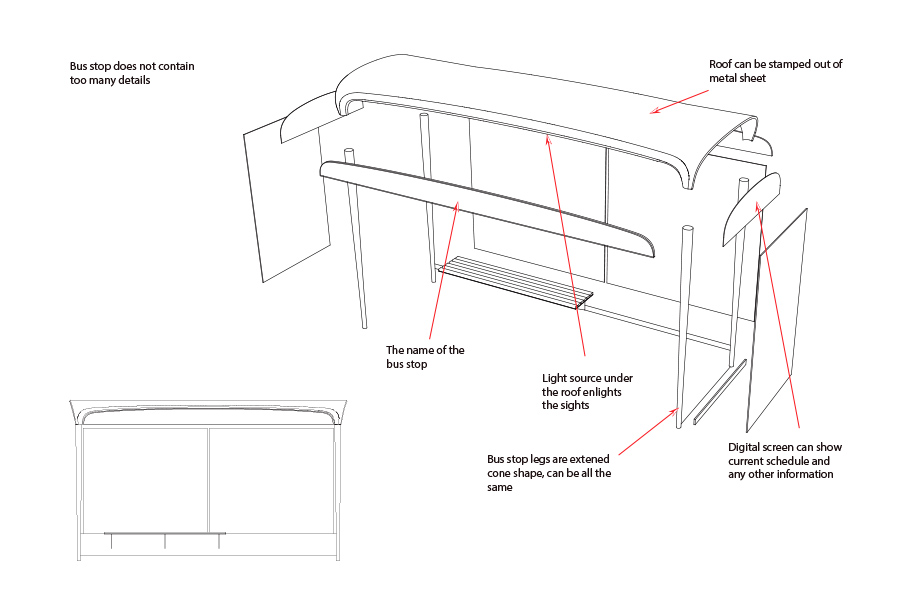 Bus stop does not contain too many details

Roof can be stamped out of metal sheet

The name of the bus stop

Light source under the roof enlights the sights

Bus stop legs are extened cone shape, can be all the same

Digital screen can show current schedule and any other information