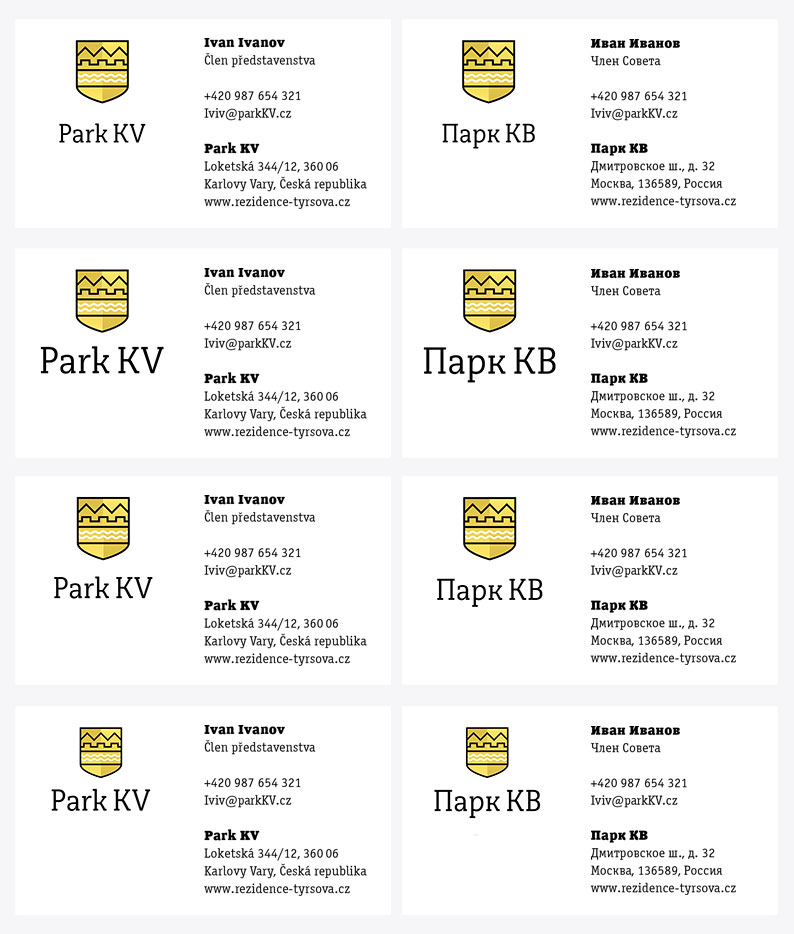 Park KV

Ivan Ivanov
Člen představenstva

+420 987 654 321
Iviv@parkKV.cz

Park KV
Loketská 344/12, 360 06
Karlovy Vary, Česká republika
www.rezidence-tyrsova.cz

Парк КВ

Иван Иванов
Член Совета

+420 987 654 321
Iviv@parkKV.cz

Парк КВ
Дмитровское ш., д. 32
Москва, 136589, Россия
www.rezidence-tyrsova.cz

Park KV

Ivan Ivanov
Člen představenstva

+420 987 654 321
Iviv@parkKV.cz

Park KV
Loketská 344/12, 360 06
Karlovy Vary, Česká republika
www.rezidence-tyrsova.cz

Парк КВ

Иван Иванов
Член Совета

+420 987 654 321
Iviv@parkKV.cz

Парк КВ
Дмитровское ш., д. 32
Москва, 136589, Россия
www.rezidence-tyrsova.cz

Park KV

Ivan Ivanov
Člen představenstva

+420 987 654 321
Iviv@parkKV.cz

Park KV
Loketská 344/12, 360 06
Karlovy Vary, Česká republika
www.rezidence-tyrsova.cz

Парк КВ

Иван Иванов
Член Совета

+420 987 654 321
Iviv@parkKV.cz

Парк КВ
Дмитровское ш., д. 32
Москва, 136589, Россия
www.rezidence-tyrsova.cz

Park KV

Ivan Ivanov
Člen představenstva

+420 987 654 321
Iviv@parkKV.cz

Park KV
Loketská 344/12, 360 06
Karlovy Vary, Česká republika
www.rezidence-tyrsova.cz

Парк КВ

Иван Иванов
Член Совета

+420 987 654 321
Iviv@parkKV.cz

Парк КВ
Дмитровское ш., д. 32
Москва, 136589, Россия
www.rezidence-tyrsova.cz