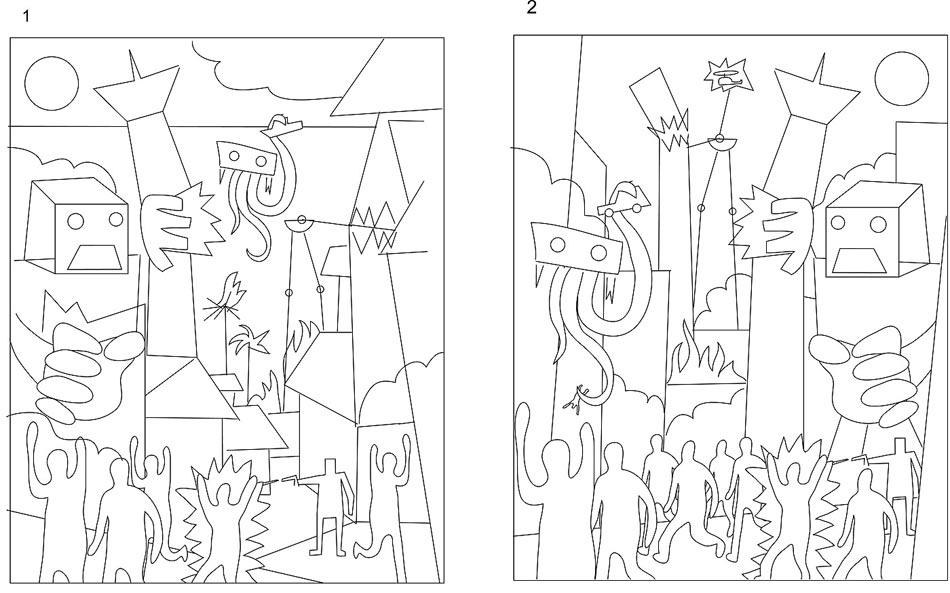 1

2