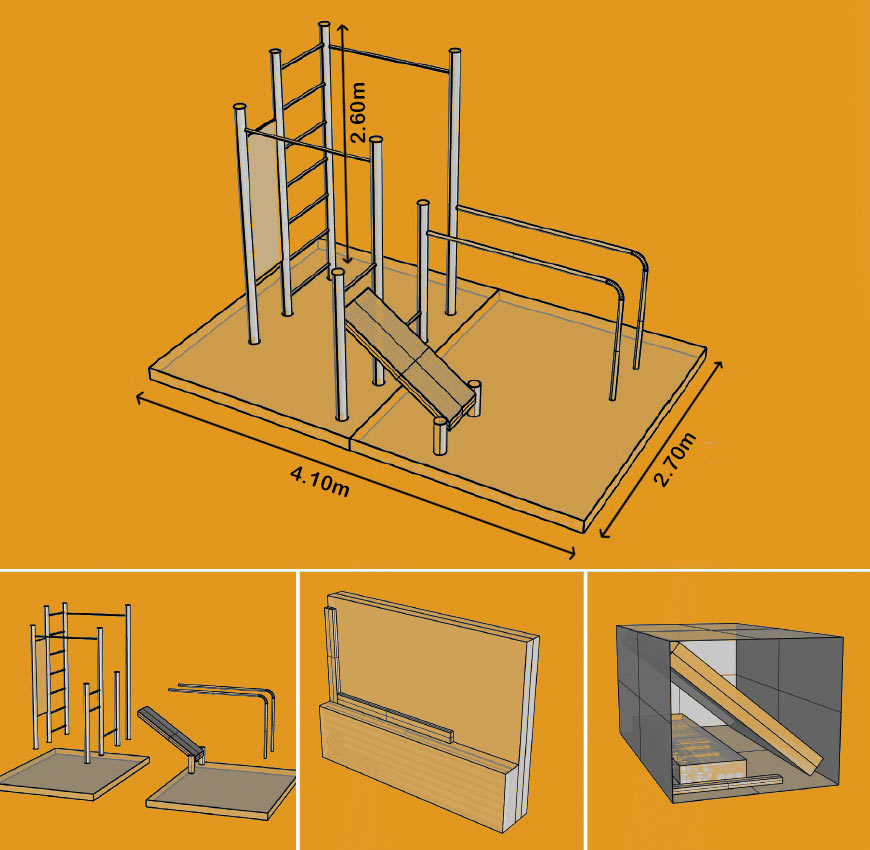 2.60m
4.10m
2.70m