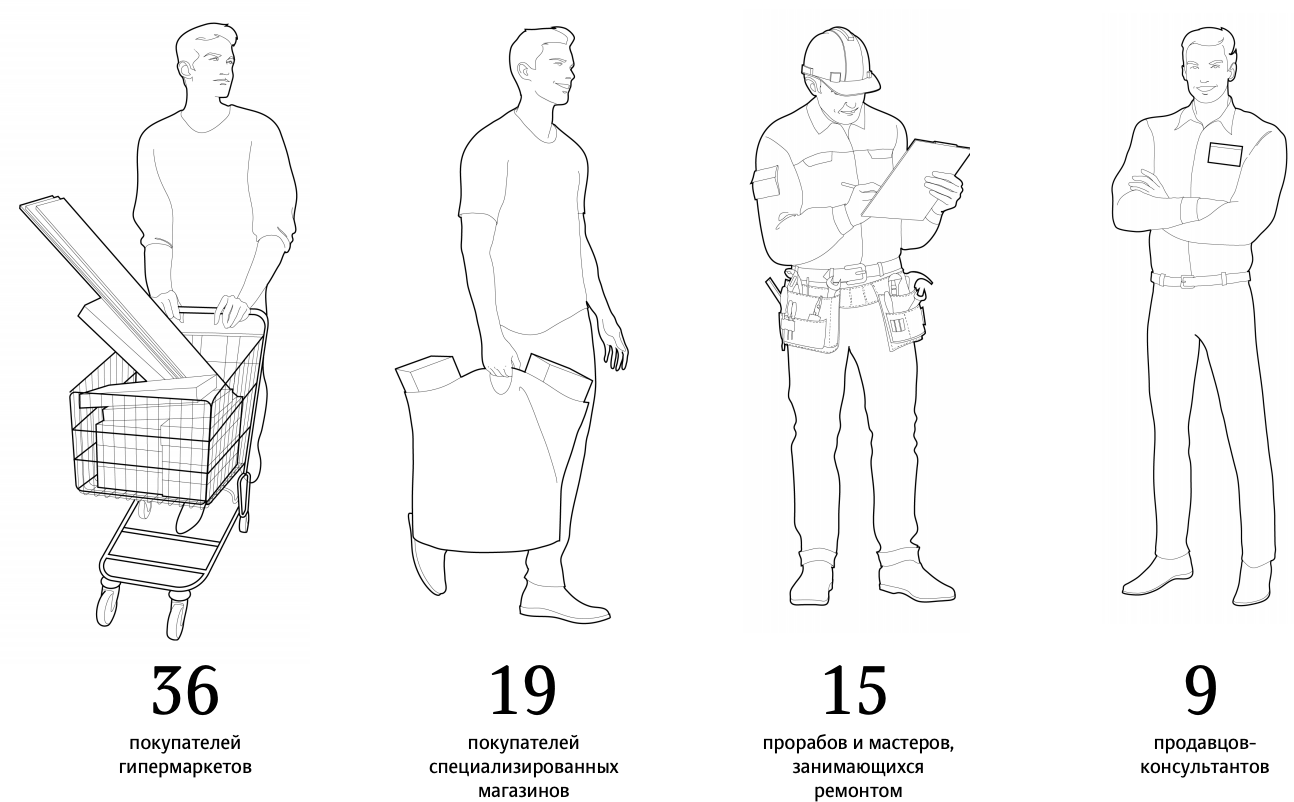 36
покупателей гипермаркетов

19
покупателей специализированных магазинов

15
прорабов и мастеров, занимающихся ремонтом

9
продавцов-консультантов