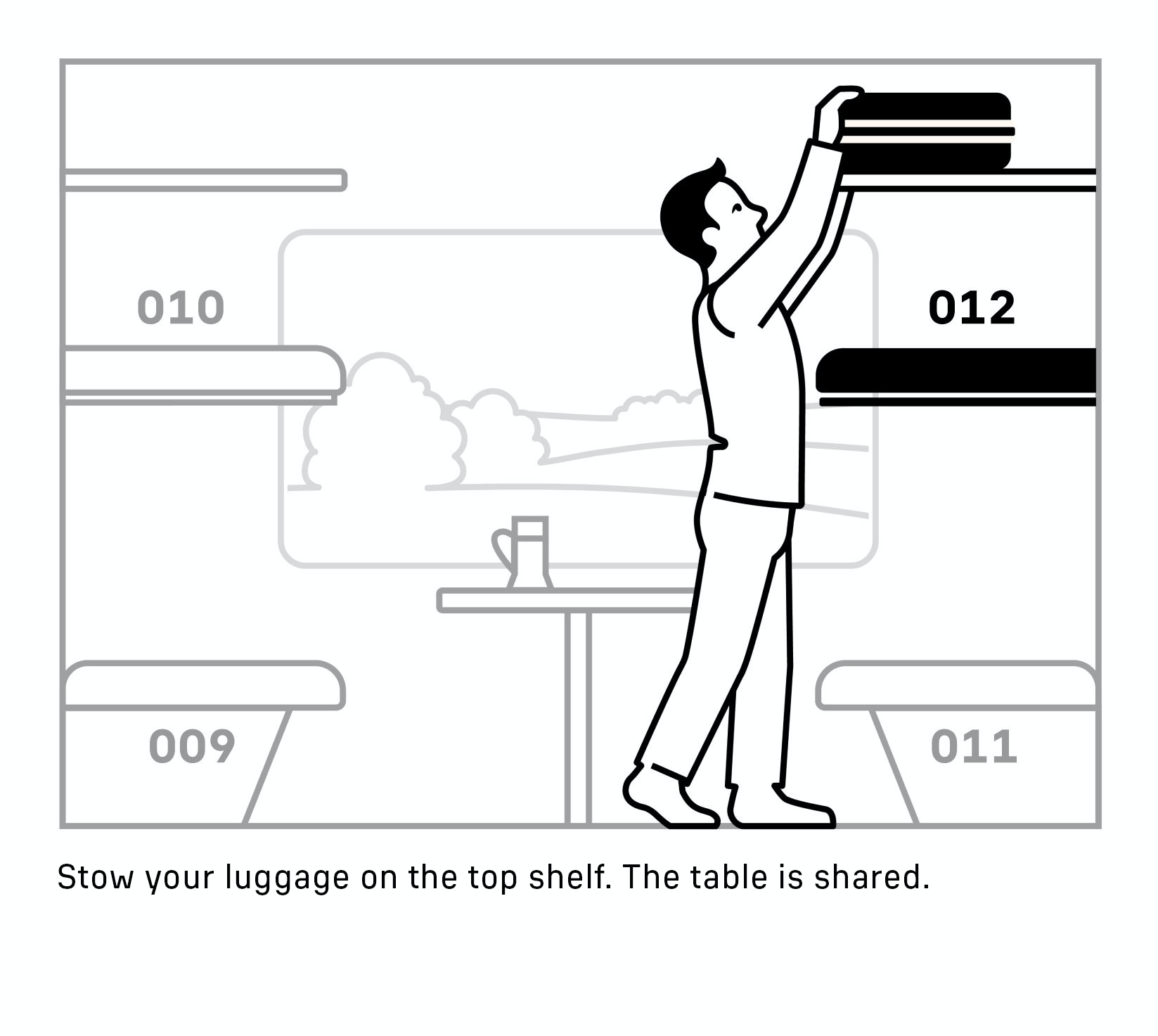 010

012

009

011

Stow your luggage on the top shelf. The table is shared.