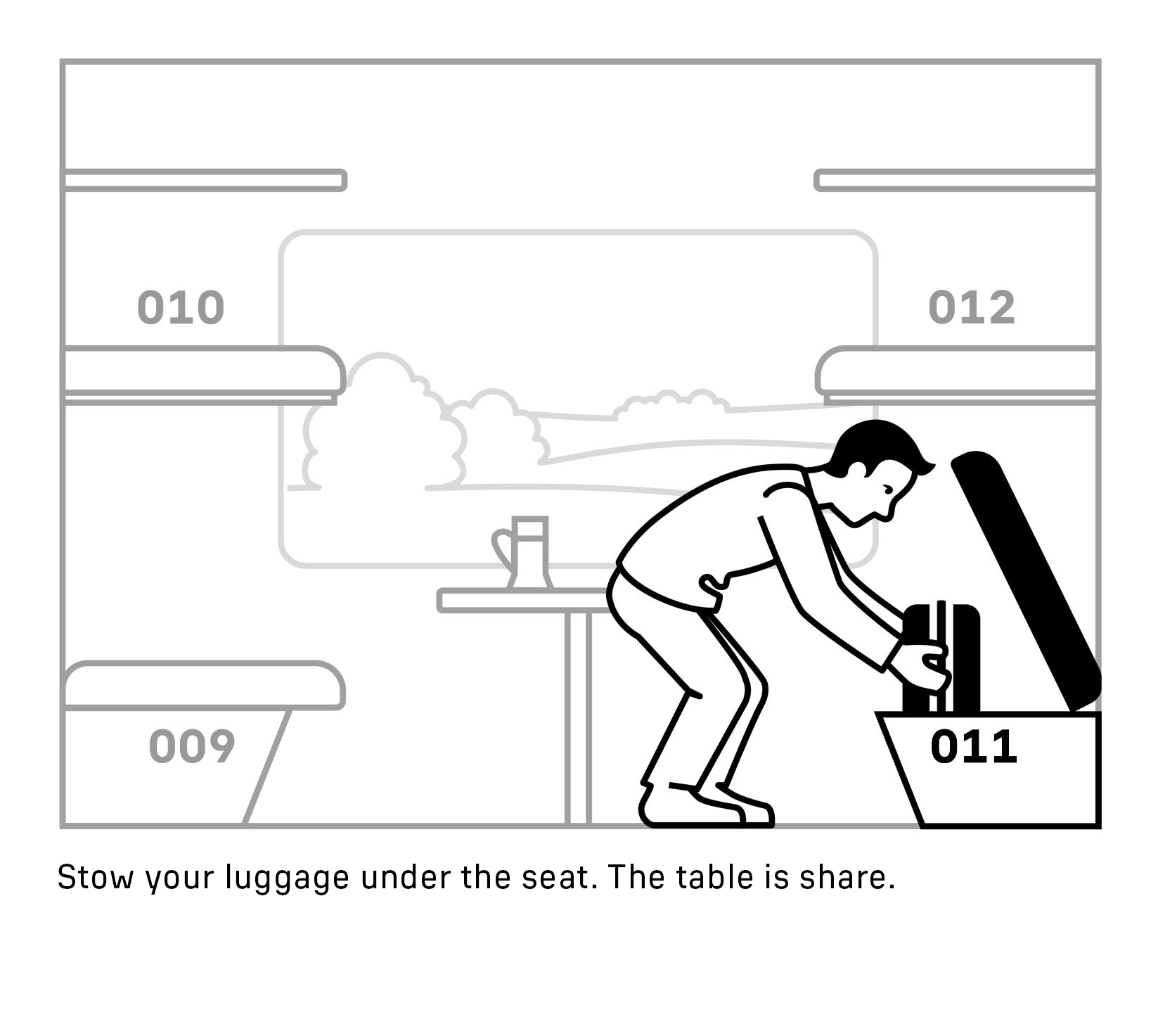 010

012

009

011

Stow your luggage under the seat. The table is share.