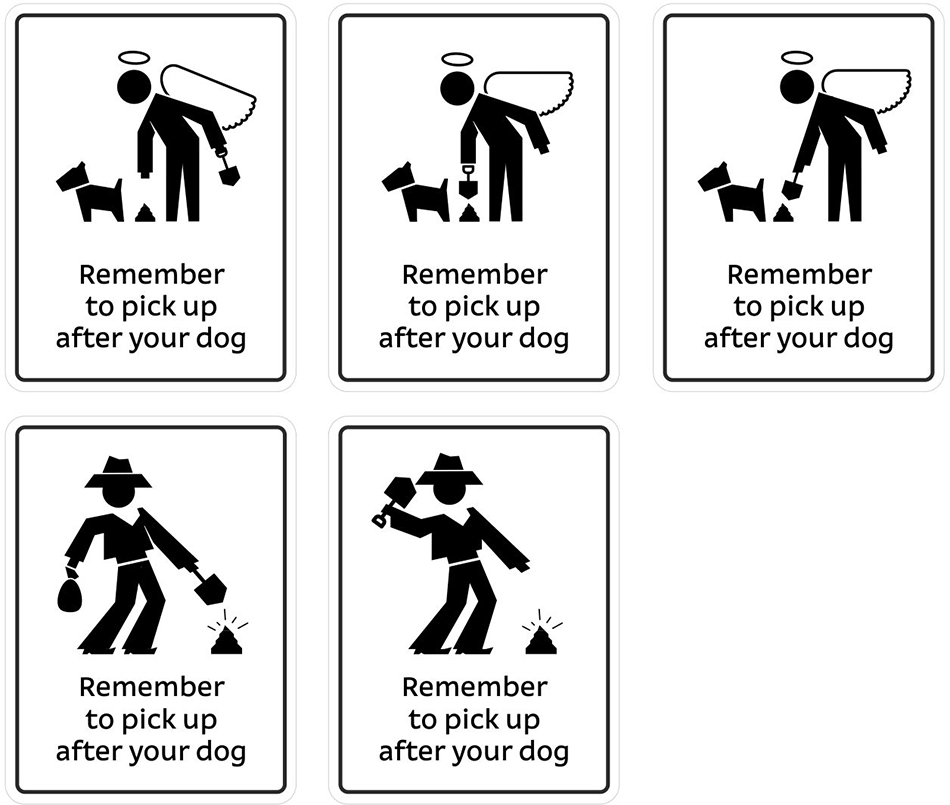 Remember to pick up after your dog

Remember to pick up after your dog

Remember to pick up after your dog

Remember to pick up after your dog

Remember to pick up after your dog