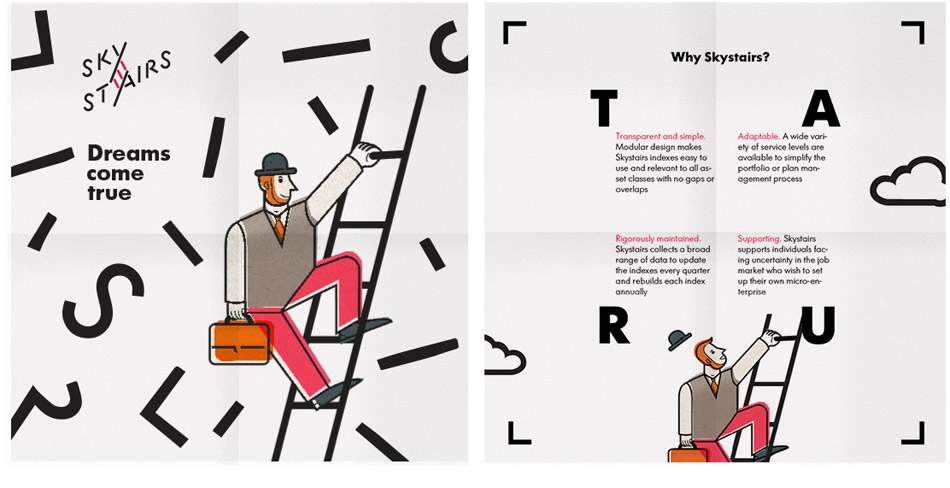 SKY
STAIRS

Dreams come true

S

Why Skystairs?

T

A

Transparent and simple. Modular design makes Skystairs indexes easy to use and relevant to all asset classes with no gaps or overlaps

Adaptable. A wide variety of service levels are available to simplify the portfolio or plan management process

Rigorously maintained. Skystairs collects a broad range of data to update the indexes every quarter and rebuilds each index annually

Supporting. Skystairs supports individuals facing uncertainty in the job market who wish to set up their own micro-enterprise

R

U