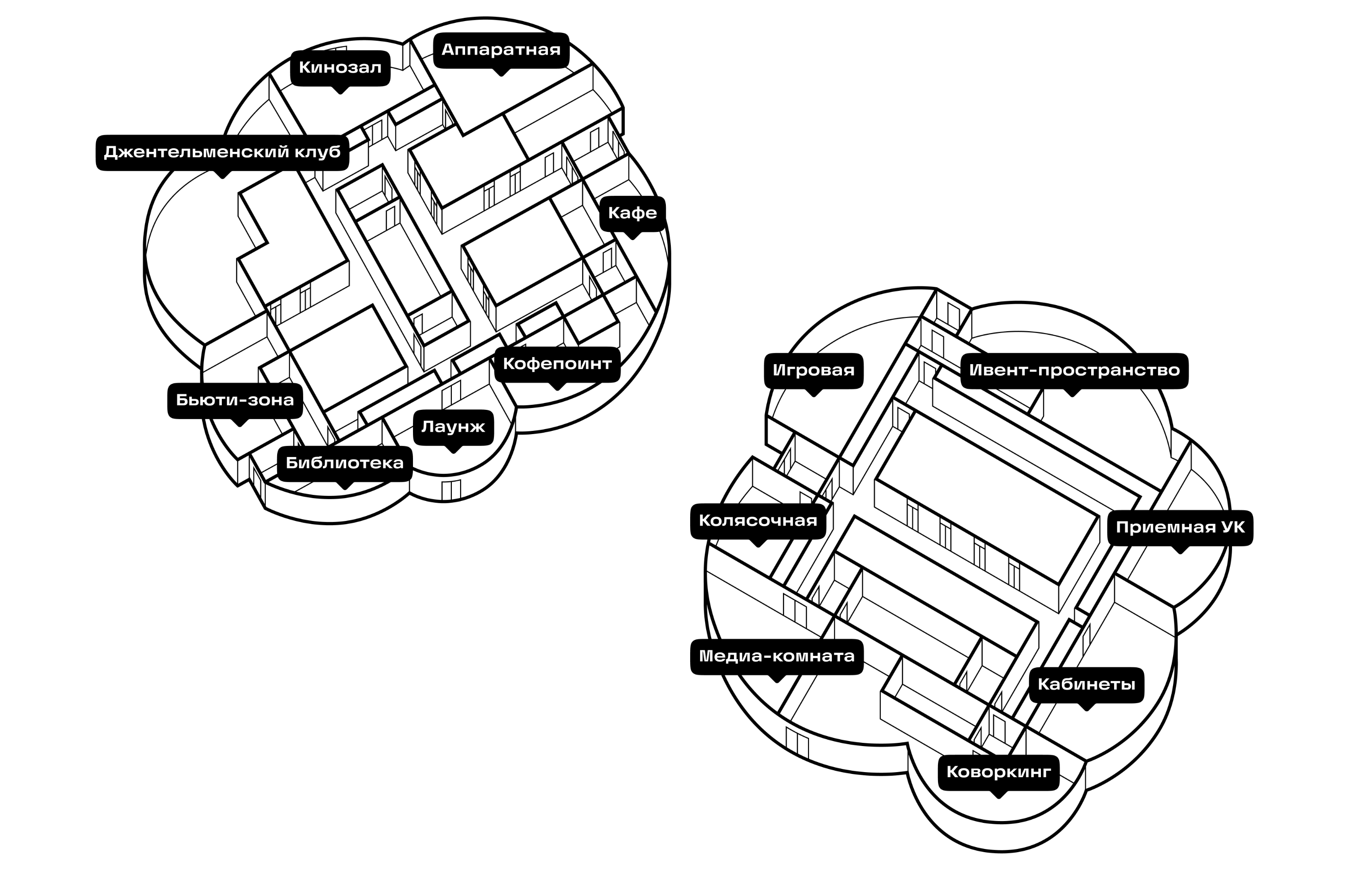 Аппаратная
Кинозал
Джентельменский клуб
Кафе
Кофепоинт
Бьюти-зона
Лаунж
Библиотека

Игровая
Ивент-пространство
Колясочная
Приемная УК
Медиа-комната
Кабинеты
Коворкинг