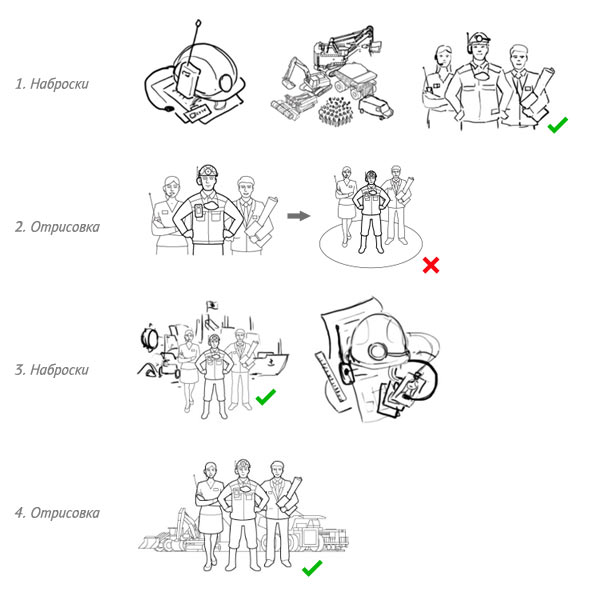 1. Наброски

2. Отрисовка

3. Наброски

4. Отрисовка