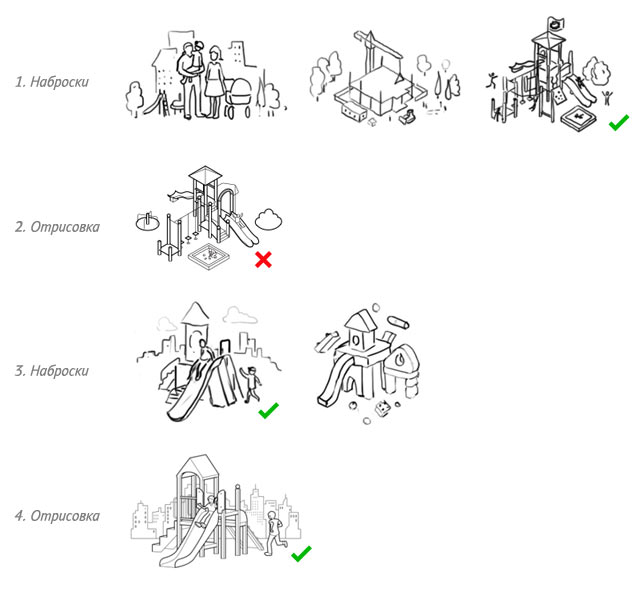 1. Наброски

2. Отрисовка

3. Наброски

4. Отрисовка