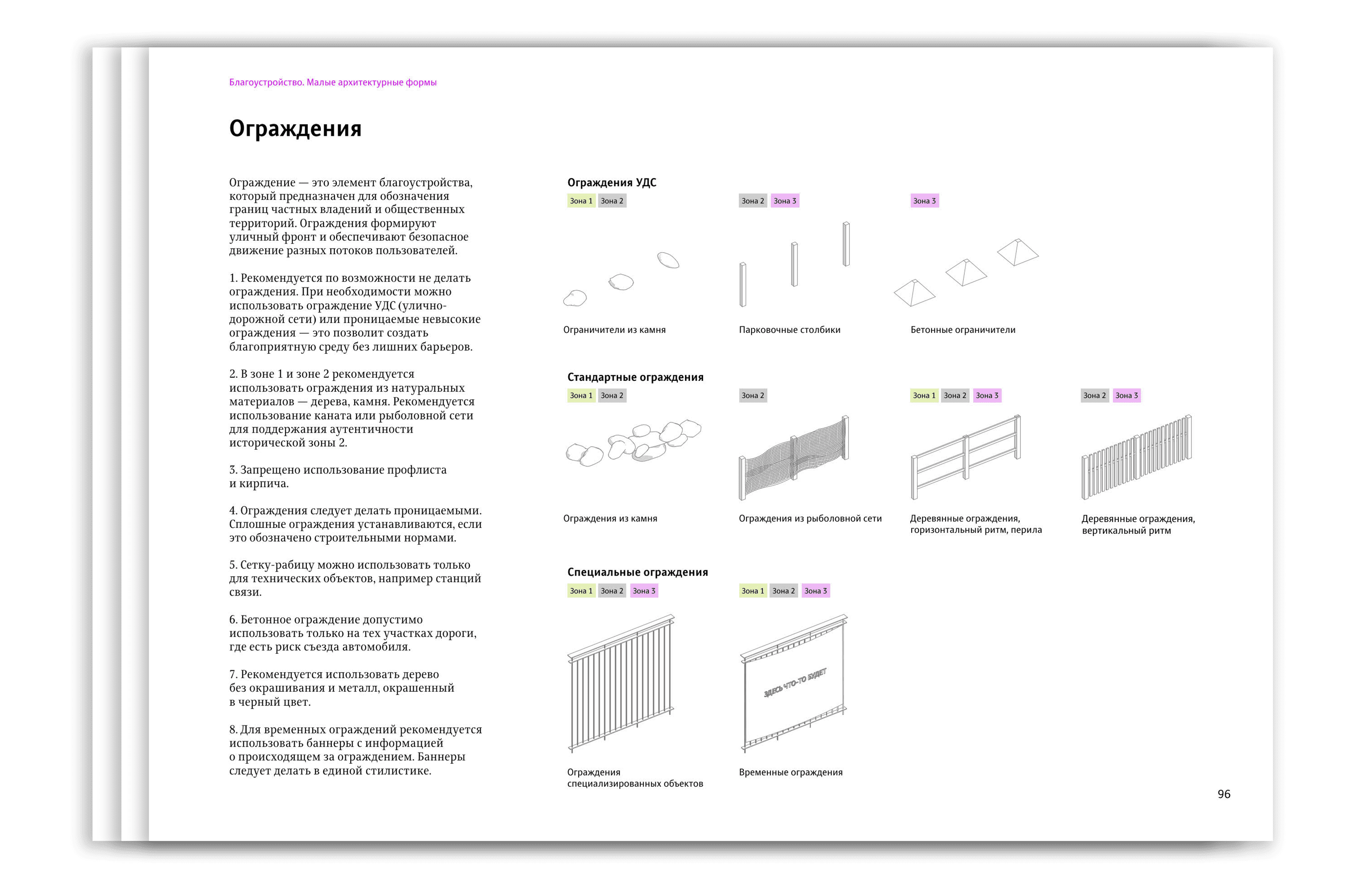 Благоустройство. Малые архитектурные формы

Ограждения

Ограждение — это элемент благоустройства, который предназначен для обозначения границ частных владений и общественных территорий. Ограждения формируют уличный фронт и обеспечивают безопасное движение разных потоков пользователей.

1. Рекомендуется по возможности не делать ограждения. При необходимости можно использовать ограждение УДС (улично-дорожной сети) или проницаемые невысокие ограждения — это позволит создать благоприятную среду без лишних барьеров.

2. В зоне 1 и зоне 2 рекомендуется использовать ограждения из натуральных материалов — дерева, камня. Рекомендуется использование каната или рыболовной сети для поддержания аутентичности исторической зоны 2.

3. Запрещено использование профлиста и кирпича.

4. Ограждения следует делать проницаемыми. Сплошные ограждения устанавливаются, если это обозначено строительными нормами.

5. Сетку-рабицу можно использовать только для технических объектов, например станций связи.

6. Бетонное ограждение допустимо использовать только на тех участках дороги, где есть риск съезда автомобиля.

7. Рекомендуется использовать дерево без окрашивания и металл, окрашенный в черный цвет.

8. Для временных ограждений рекомендуется использовать баннеры с информацией о происходящем за ограждением. Баннеры следует делать в единой стилистике.

Ограждения УДС

Зона 1 Зона 2

Ограничители из камня

Зона 2 Зона 3

Парковочные столбики

Зона 3

Бетонные ограничители

Стандартные ограждения

Зона 1 Зона 2

Ограждения из камня

Зона 2

Ограждения из рыболовной сети

Зона 1 Зона 2 Зона 3

Деревянные ограждения, горизонтальный ритм, перила

Зона 2 Зона 3

Деревянные ограждения, вертикальный ритм

Специальные ограждения

Зона 1 Зона 2 Зона 3

Ограждения специализированных объектов

Зона 1 Зона 2 Зона 3

ЗДЕСЬ ЧТО-ТО БУДЕТ

Временные ограждения

96