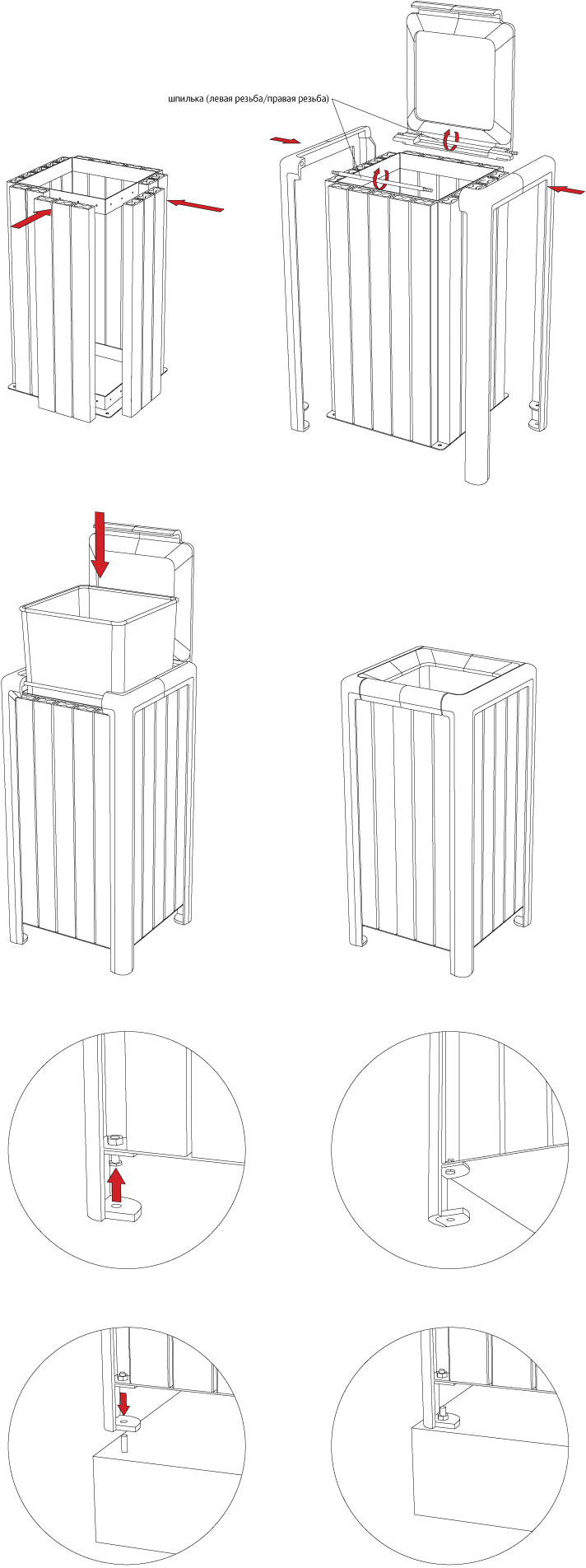 шпилька (левая резьба/правая резьба)