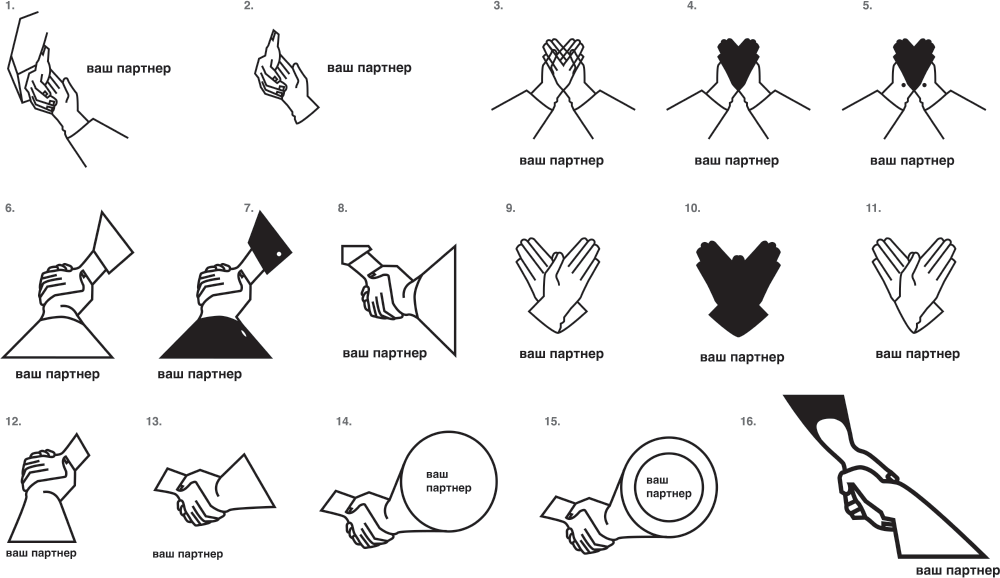 1.
ваш партнер

2.
ваш партнер

3.
ваш партнер

4.
ваш партнер

5.
ваш партнер

6.
ваш партнер

7.
ваш партнер

8.
ваш партнер

9.
ваш партнер

10.
ваш партнер

11.
ваш партнер

12.
ваш партнер

13.
ваш партнер

14.
ваш партнер

15.
ваш партнер

16.
ваш партнер