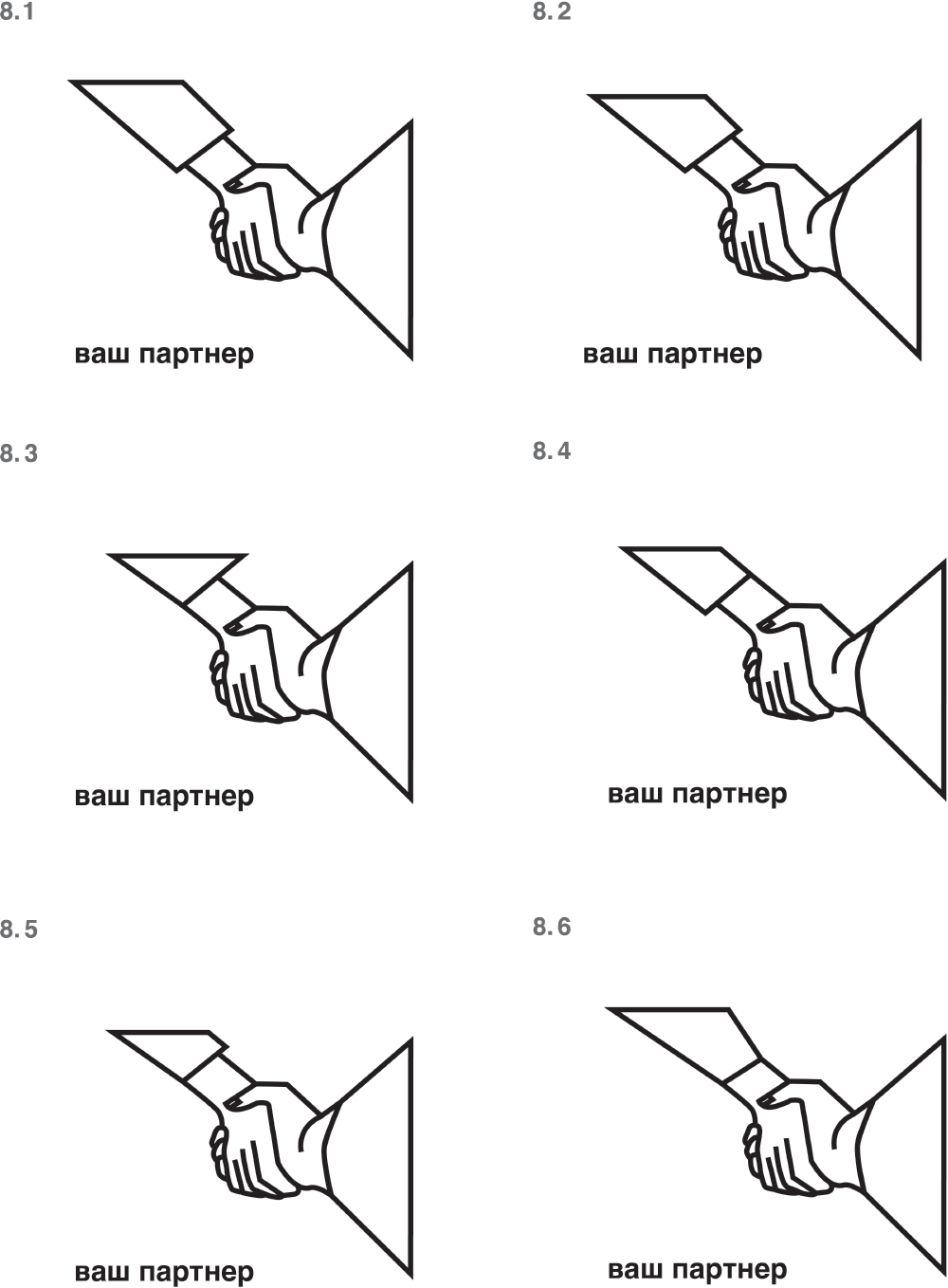 8.1

ваш партнер

8.2

ваш партнер

8.3

ваш партнер

8.4

ваш партнер

8.5

ваш партнер

8.6

ваш партнер