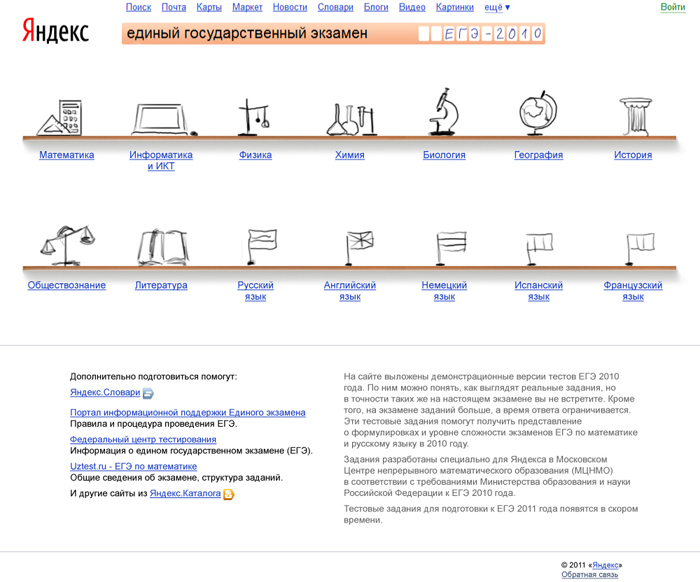 Поиск Почта Карты Маркет Новости Словари Блоги Видео Картинки ещё ▾ Войти

Яндекс

единый государственный экзамен

ЕГЭ-2010

Математика Информатика и ИКТ Физика Химия Биология География История

Обществознание Литература Русский язык Английский язык Немецкий язык Испанский язык Французский язык

Дополнительно подготовиться помогут:

Яндекс.Словари

Портал информационной поддержки Единого экзамена
Правила и процедура проведения ЕГЭ.

Федеральный центр тестирования
Информация о едином государственном экзамене (ЕГЭ).

Uztest.ru - ЕГЭ по математике
Общие сведения об экзамене, структура заданий.

И другие сайты из Яндекс.Каталога

На сайте выложены демонстрационные версии тестов ЕГЭ 2010 года. По ним можно понять, как выглядят реальные задания, но в точности таких же на настоящем экзамене вы не встретите. Кроме того, на экзамене заданий больше, а время ответа ограничивается. Эти тестовые задания помогут получить представление о формулировках и уровне сложности экзаменов ЕГЭ по математике и русскому языку в 2010 году.

Задания разработаны специально для Яндекса в Московском Центре непрерывного математического образования (МЦНМО) в соответствии с требованиями Министерства образования и науки Российской Федерации к ЕГЭ 2010 года.

Тестовые задания для подготовки к ЕГЭ 2011 года появятся в скором времени.

© 2011 «Яндекс»
Обратная связь