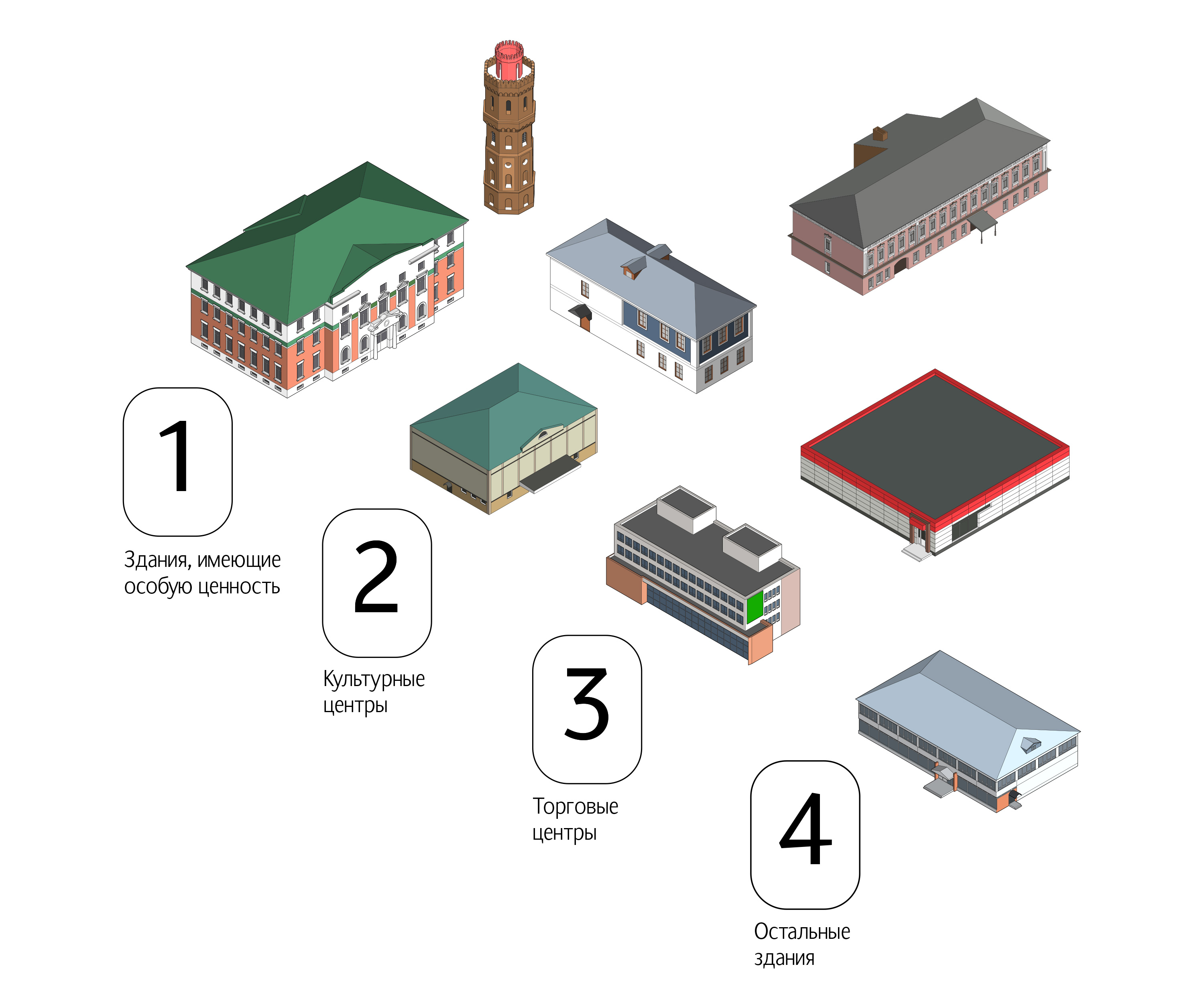 1

Здания, имеющие особую ценность

2

Культурные центры

3

Торговые центры

4

Остальные здания