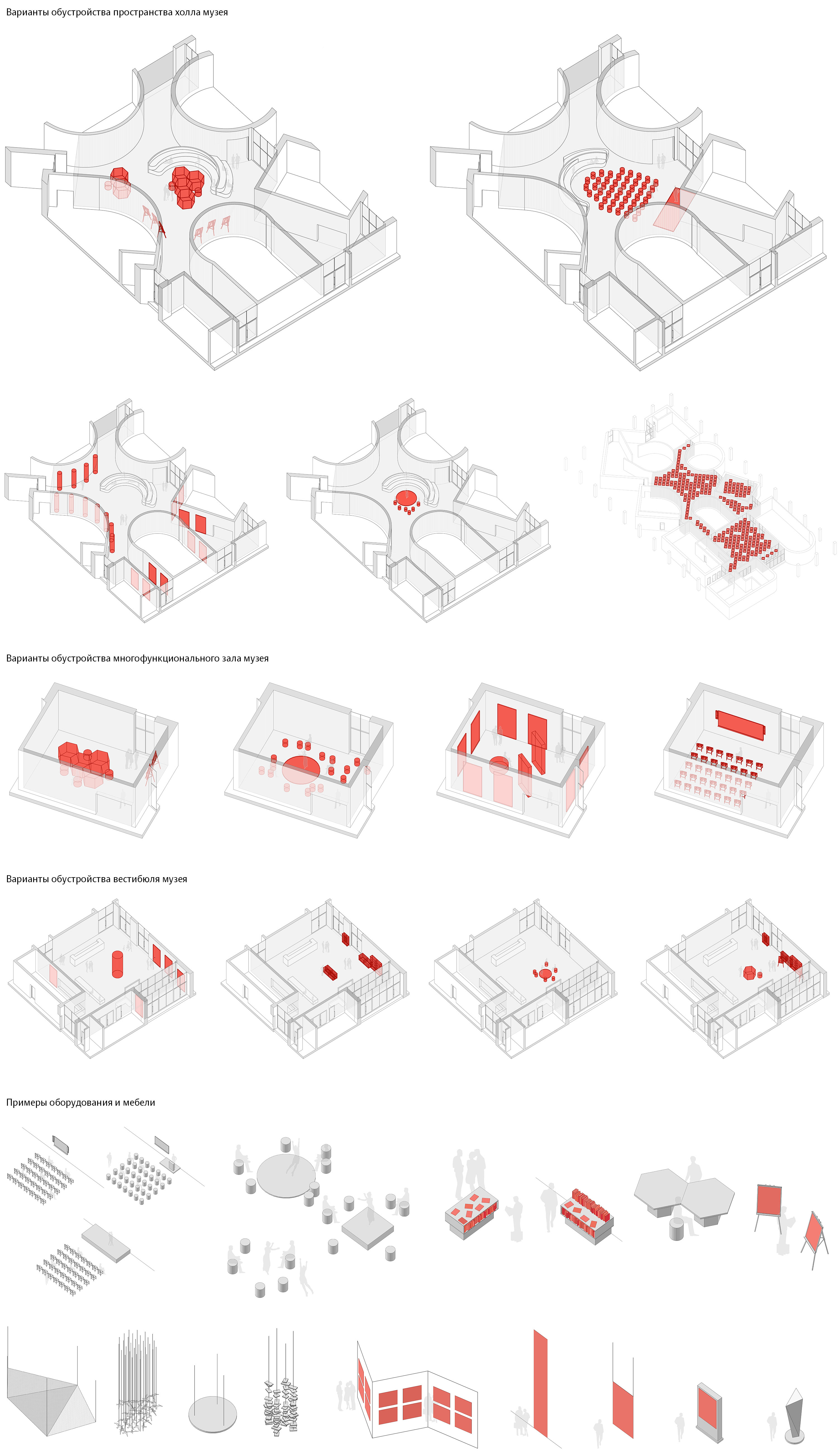 Варианты обустройства пространства холла музея

Варианты обустройства многофункционального зала музея

Варианты обустройства вестибюля музея

Примеры оборудования и мебели